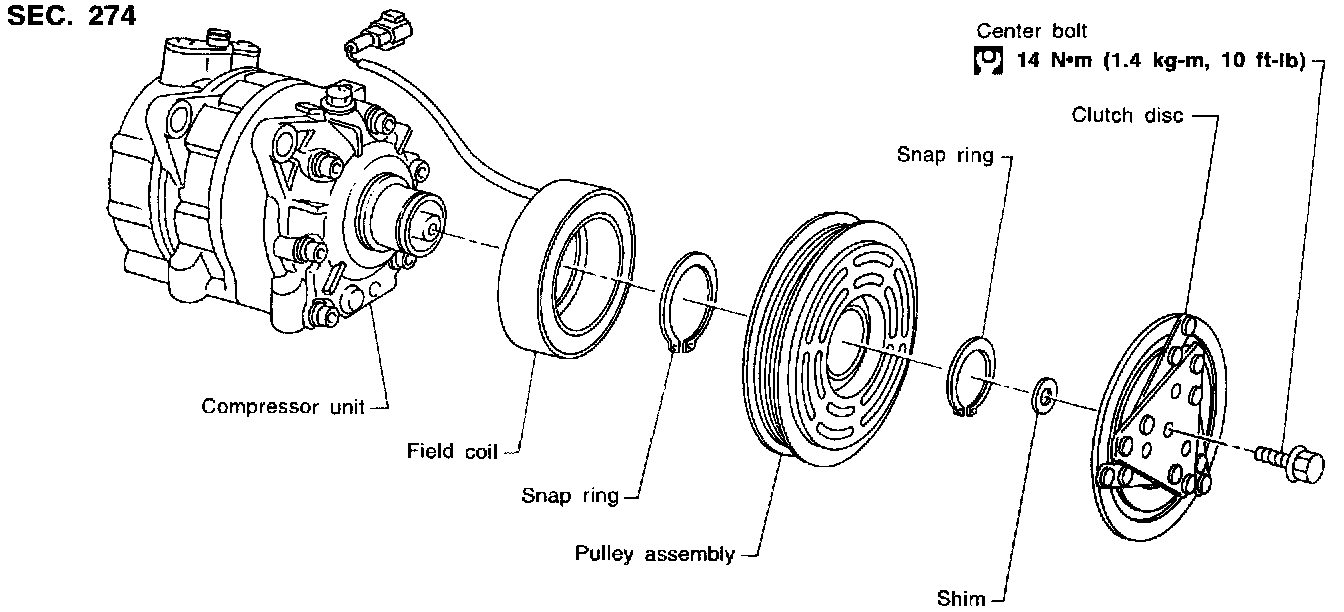 SEC. 274

Center bolt
14 N•m (1.4 kg-m, 10 ft-lb)

Clutch disc

Snap ring

Compressor unit

Field coil

Snap ring

Pulley assembly

Shim