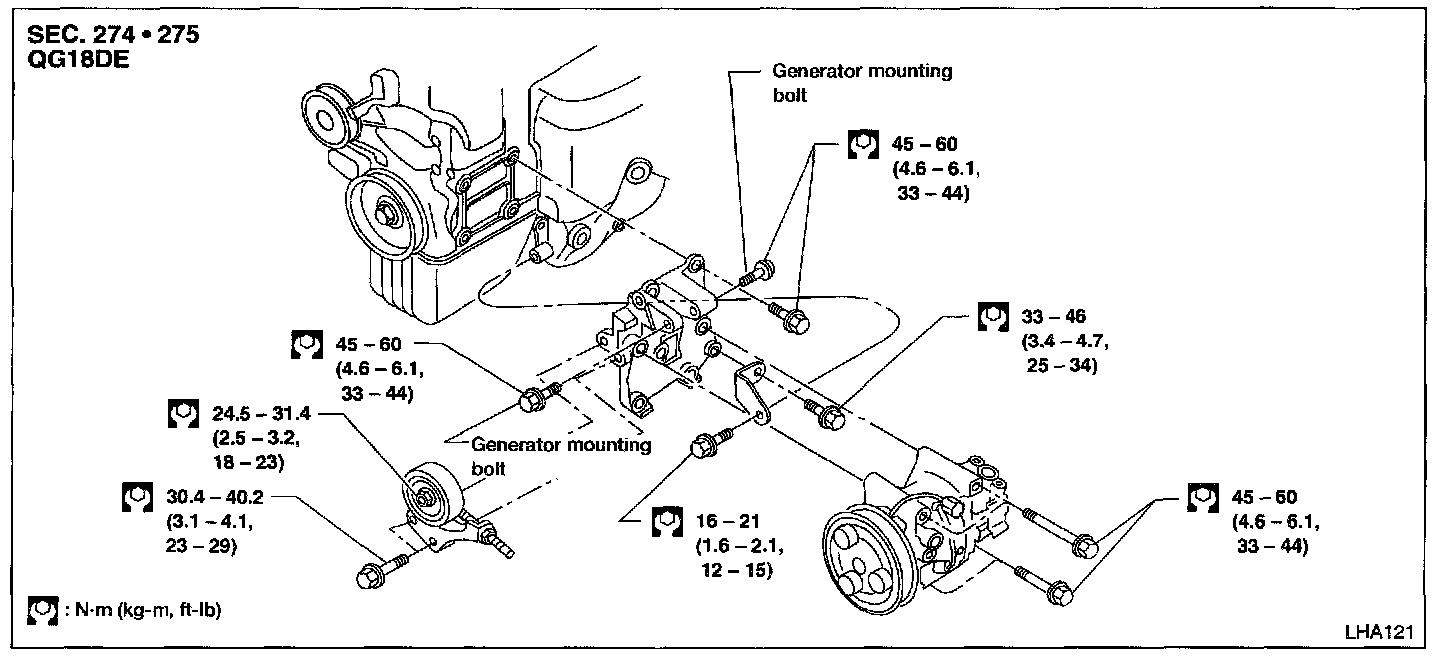 SEC. 274 • 275
QG18DE

Generator mounting bolt

45 – 60 (4.6 – 6.1, 33 – 44)

33 – 46 (3.4 – 4.7, 25 – 34)

45 – 60 (4.6 – 6.1, 33 – 44)

24.5 – 31.4 (2.5 – 3.2, 18 – 23)

Generator mounting bolt

30.4 – 40.2 (3.1 – 4.1, 23 – 29)

16 – 21 (1.6 – 2.1, 12 – 15)

45 – 60 (4.6 – 6.1, 33 – 44)

: N·m (kg-m, ft-lb)

LHA121