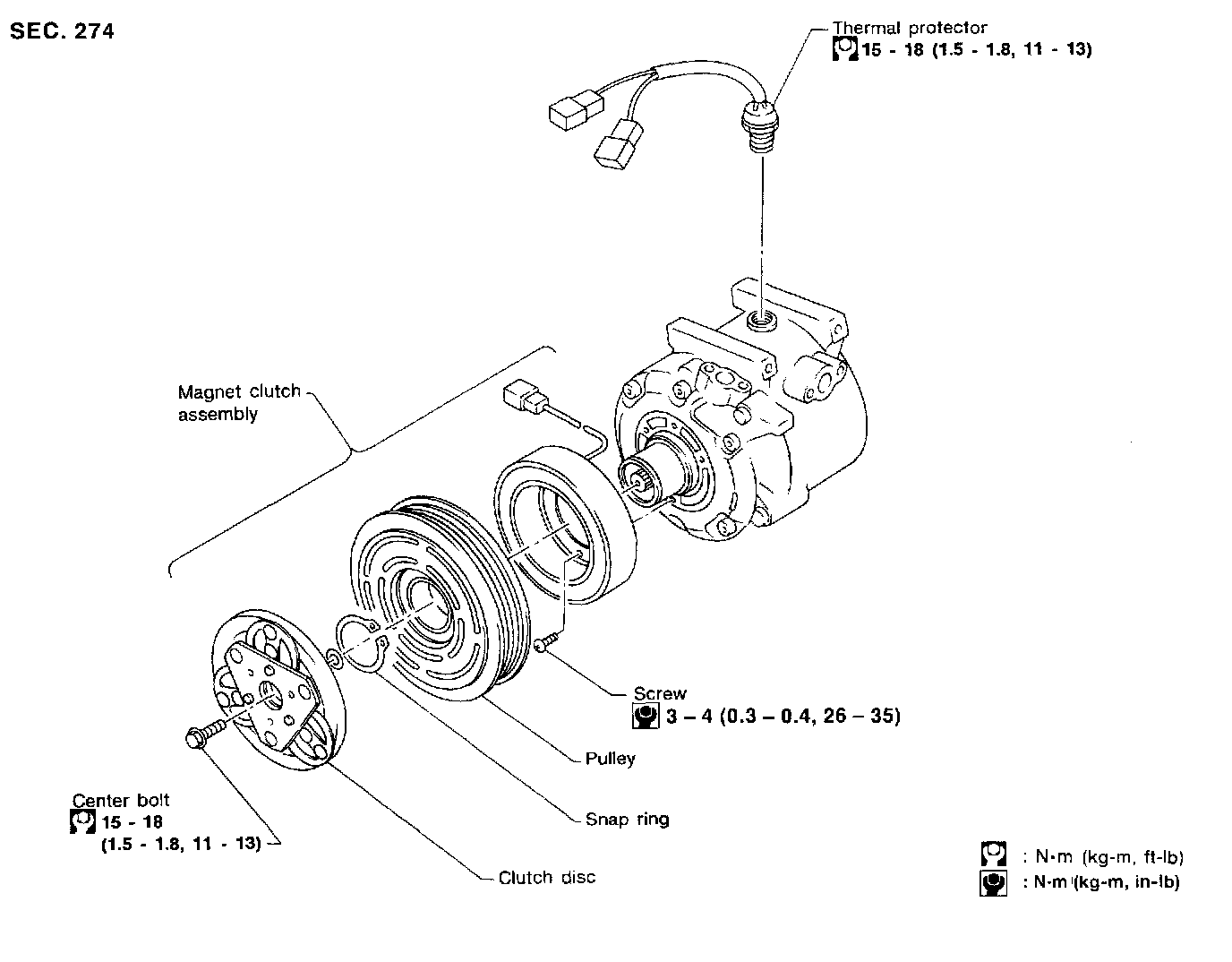 SEC. 274

Thermal protector
15 - 18 (1.5 - 1.8, 11 - 13)

Magnet clutch assembly

Screw
3 – 4 (0.3 – 0.4, 26 – 35)

Pulley

Snap ring

Center bolt
15 - 18
(1.5 - 1.8, 11 - 13)

Clutch disc

: N·m (kg-m, ft-lb)
: N·m (kg-m, in-lb)