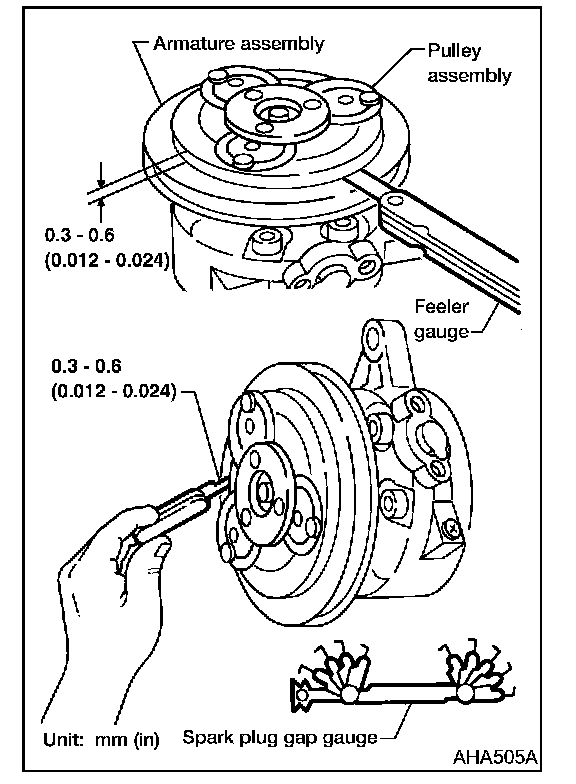 Armature assembly

Pulley assembly

0.3 - 0.6
(0.012 - 0.024)

Feeler gauge

0.3 - 0.6
(0.012 - 0.024)

Unit: mm (in)

Spark plug gap gauge

AHA505A