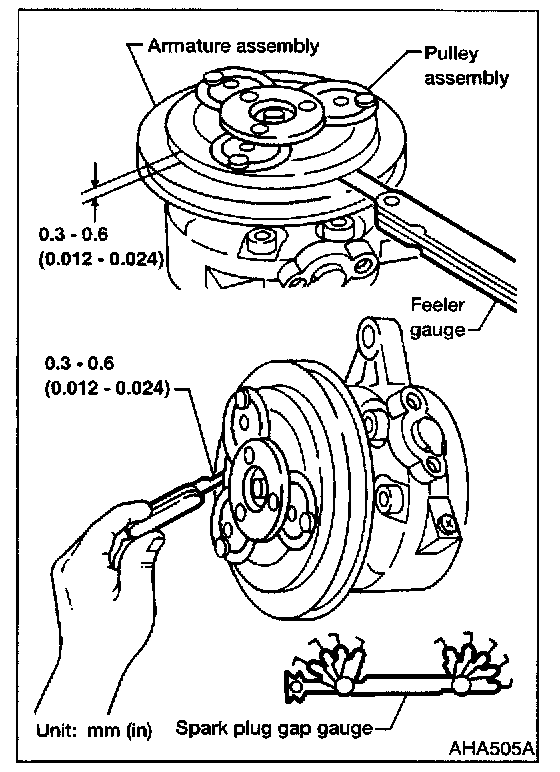 Armature assembly

Pulley assembly

0.3 - 0.6
(0.012 - 0.024)

Feeler gauge

0.3 - 0.6
(0.012 - 0.024)

Unit: mm (in)

Spark plug gap gauge

AHA505A