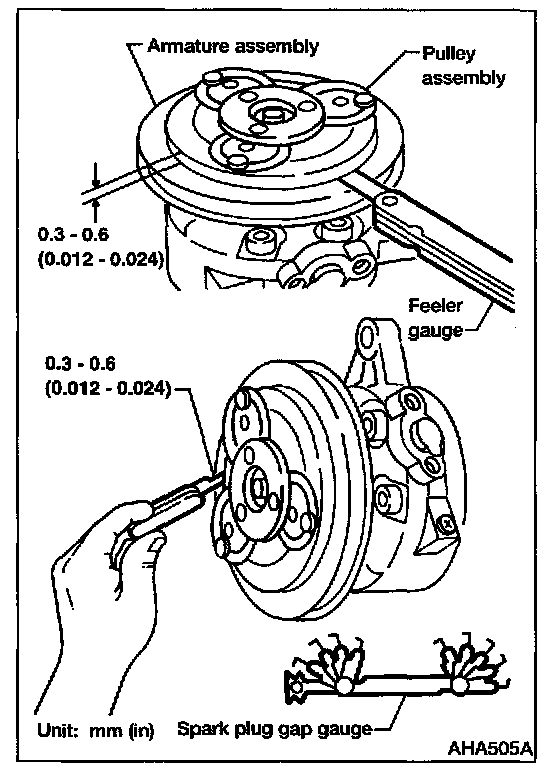 Armature assembly

Pulley assembly

0.3 - 0.6 (0.012 - 0.024)

Feeler gauge

0.3 - 0.6 (0.012 - 0.024)

Unit: mm (in)

Spark plug gap gauge

AHA505A