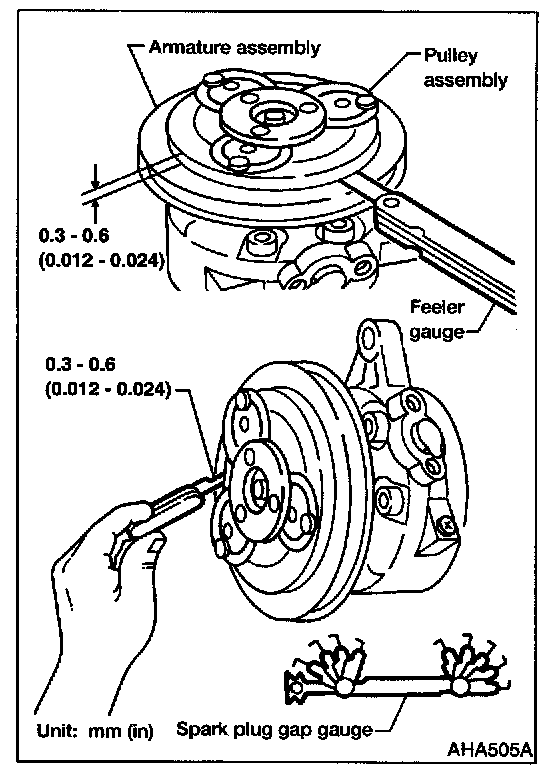 Armature assembly

Pulley assembly

0.3 - 0.6
(0.012 - 0.024)

Feeler gauge

0.3 - 0.6
(0.012 - 0.024)

Unit: mm (in)

Spark plug gap gauge

AHA505A