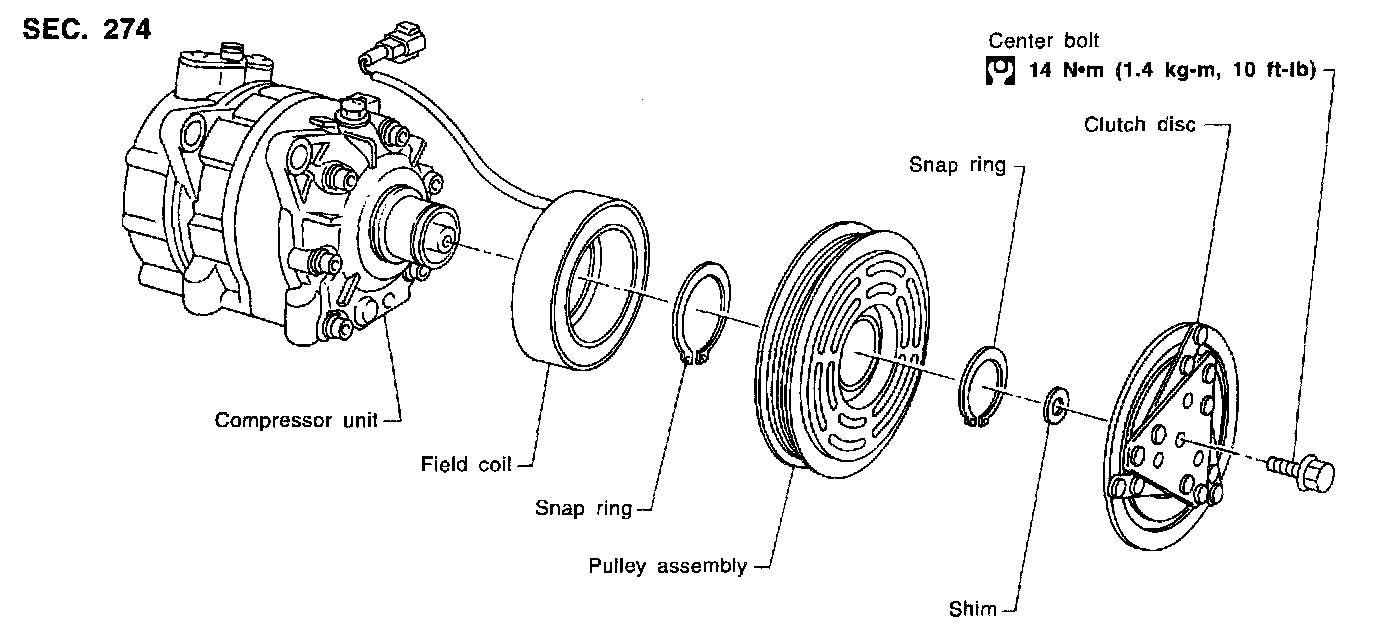 SEC. 274

Center bolt
14 N•m (1.4 kg-m, 10 ft-lb)

Clutch disc

Snap ring

Compressor unit

Field coil

Snap ring

Pulley assembly

Shim