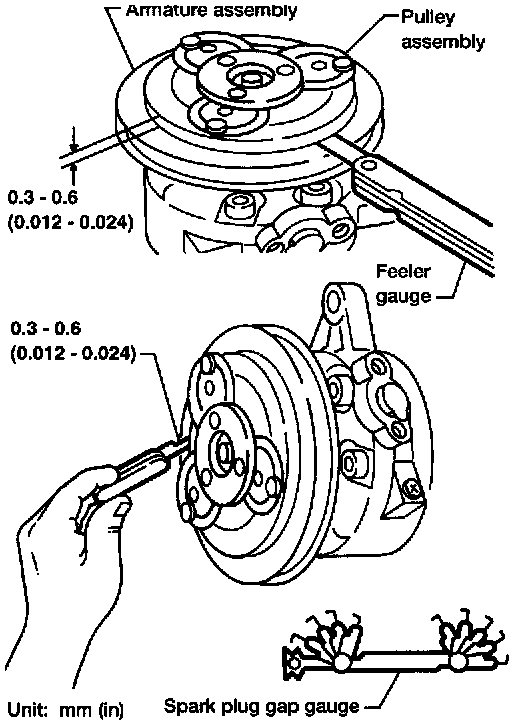 Armature assembly

Pulley assembly

0.3 - 0.6 (0.012 - 0.024)

Feeler gauge

0.3 - 0.6 (0.012 - 0.024)

Unit: mm (in)

Spark plug gap gauge