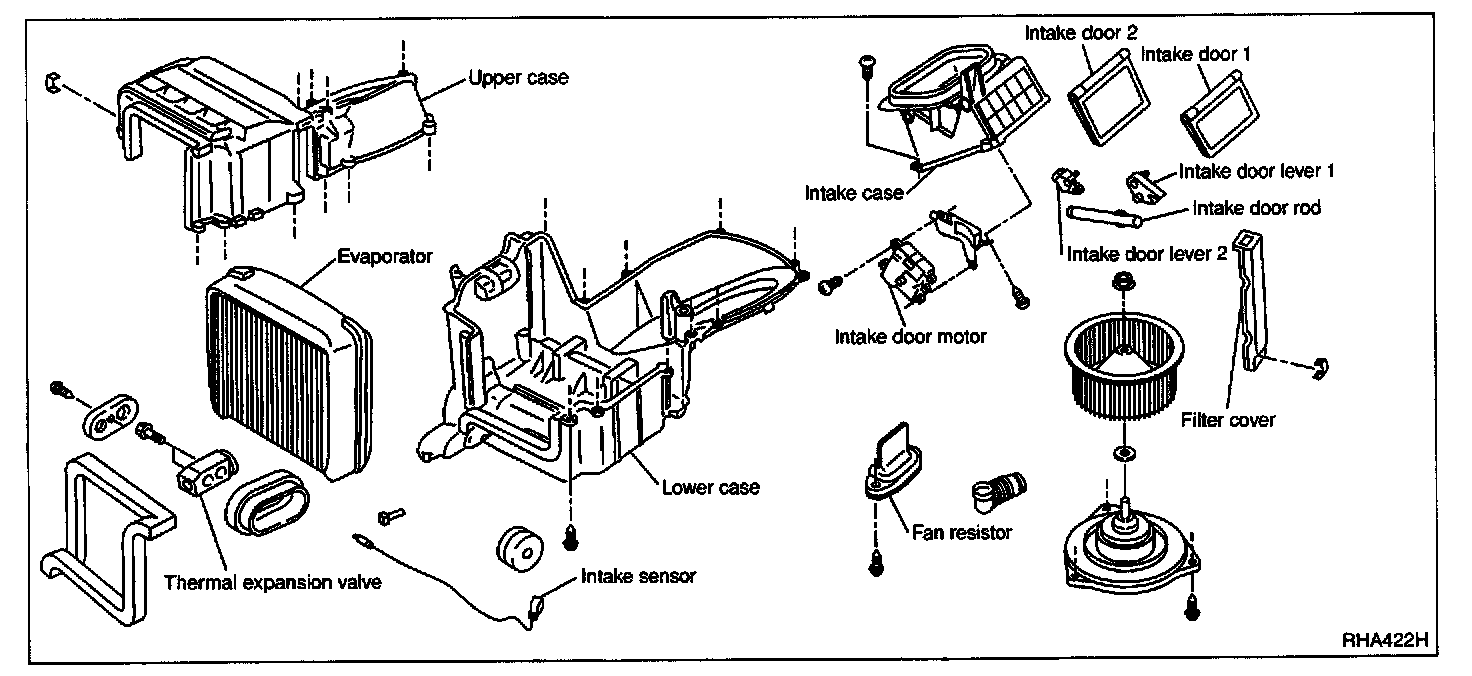 Upper case

Intake door 2

Intake door 1

Intake case

Intake door lever 1

Intake door rod

Intake door lever 2

Evaporator

Intake door motor

Filter cover

Lower case

Fan resistor

Thermal expansion valve

Intake sensor

RHA422H