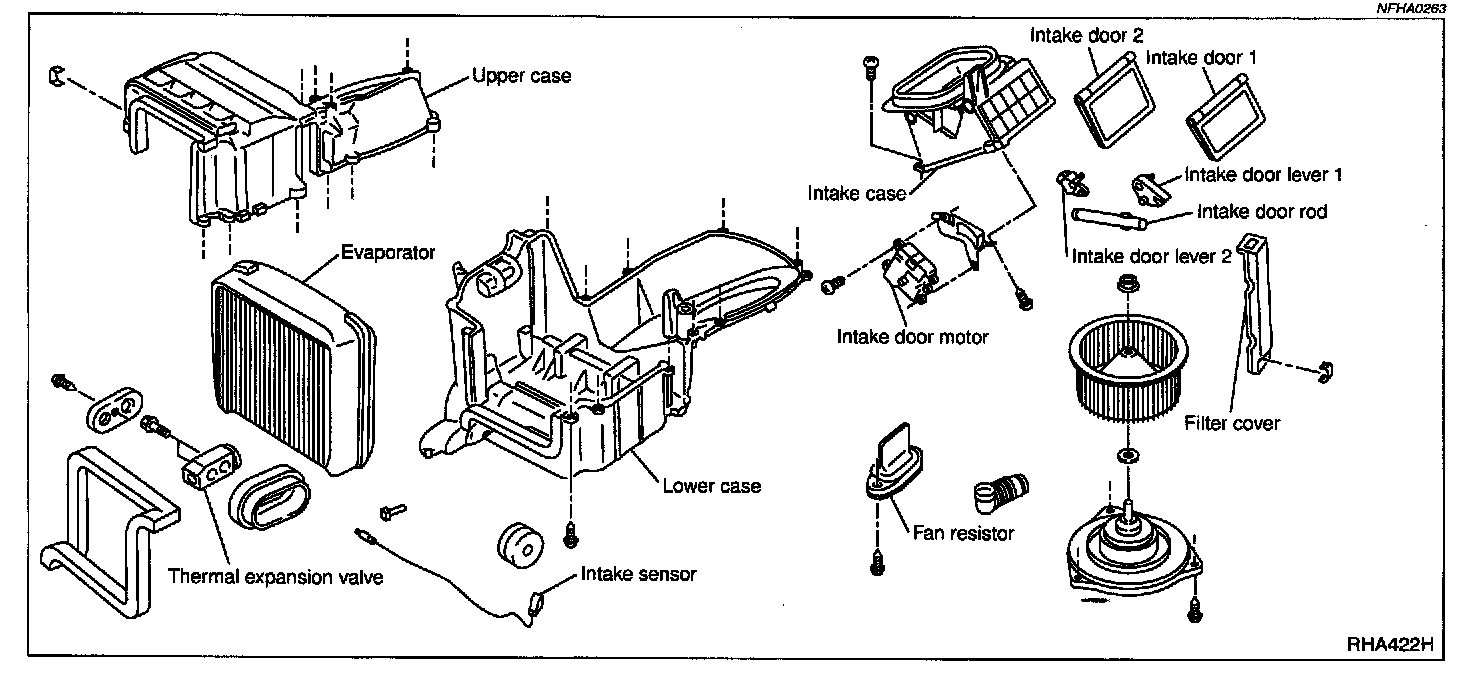 NFHA0263

Upper case

Intake door 2

Intake door 1

Intake case

Intake door lever 1

Intake door rod

Intake door lever 2

Evaporator

Intake door motor

Filter cover

Lower case

Fan resistor

Thermal expansion valve

Intake sensor

RHA422H