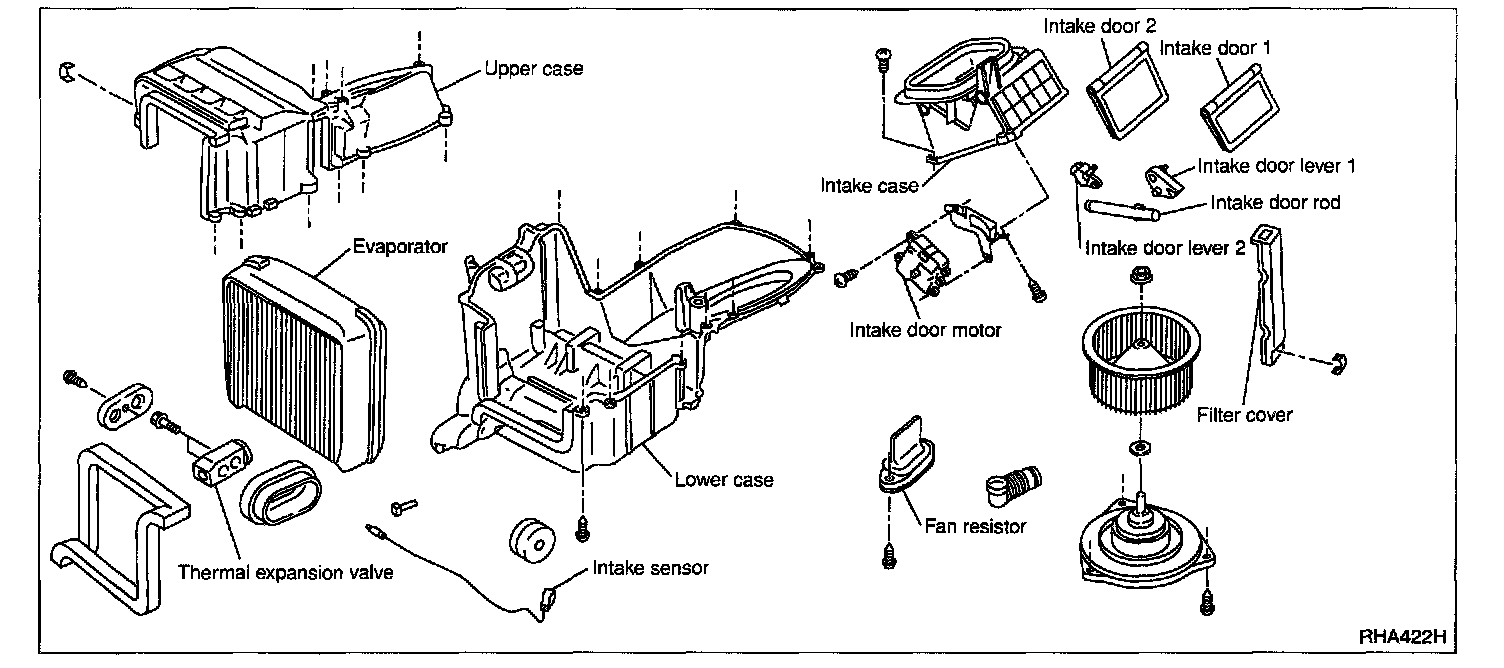 Upper case
Intake door 2
Intake door 1
Intake door lever 1
Intake case
Intake door rod
Intake door lever 2
Evaporator
Intake door motor
Filter cover
Lower case
Fan resistor
Thermal expansion valve
Intake sensor
RHA422H