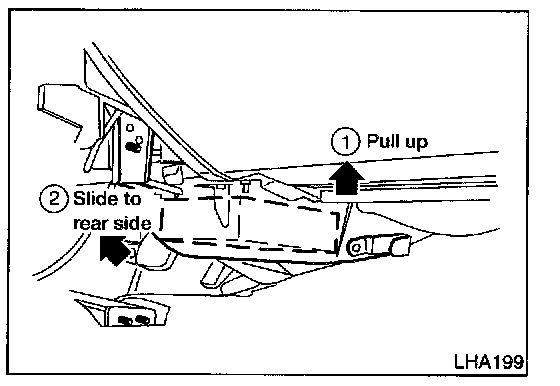 ① Pull up

② Slide to rear side

LHA199