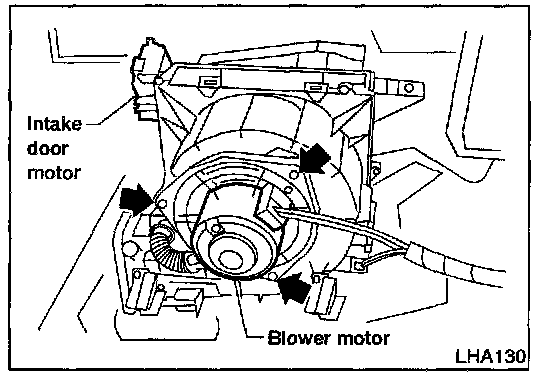 Intake door motor

Blower motor

LHA130