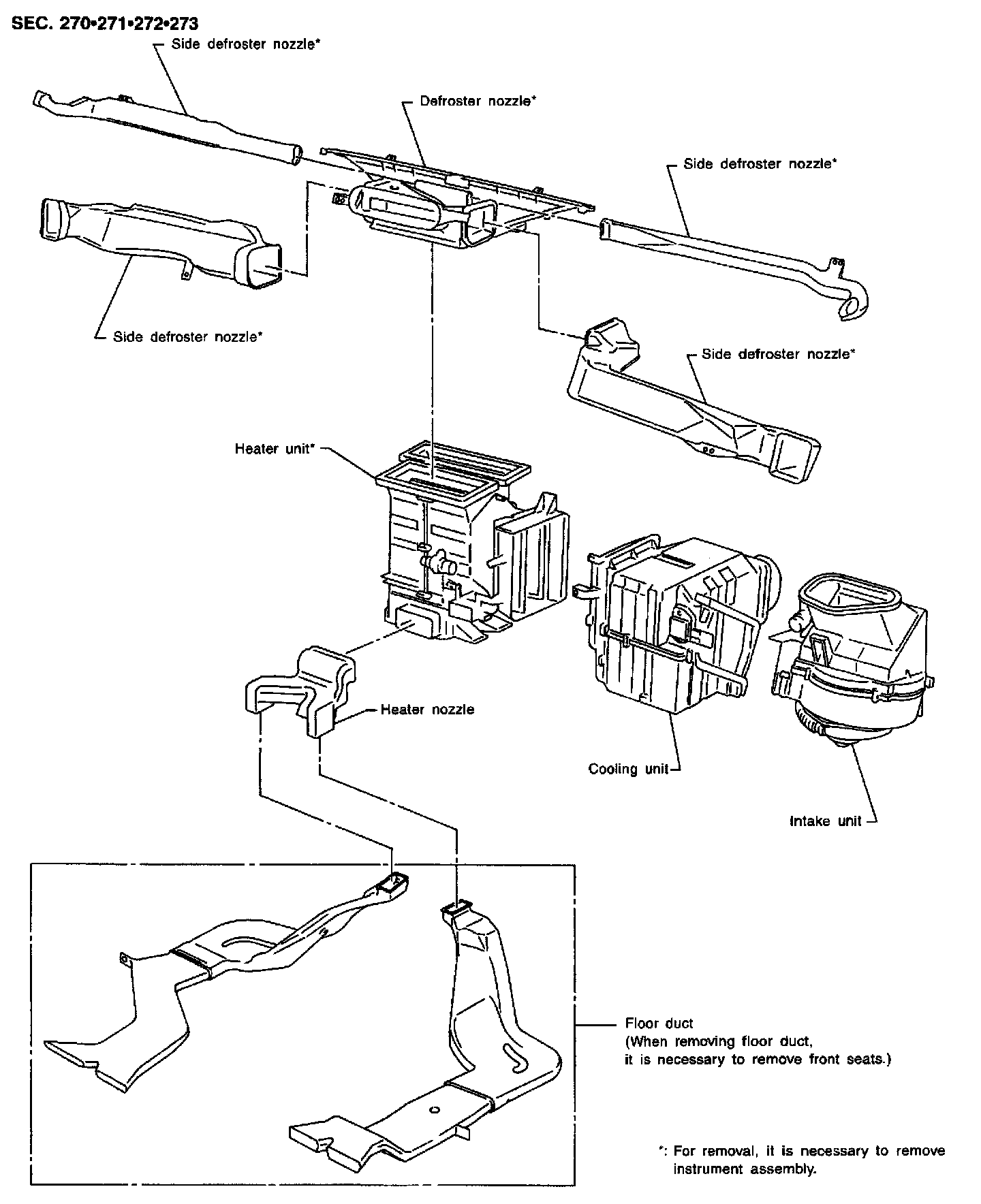 SEC. 270•271•272•273

Side defroster nozzle*

Defroster nozzle*

Side defroster nozzle*

Side defroster nozzle*

Side defroster nozzle*

Heater unit*

Heater nozzle

Cooling unit

Intake unit

Floor duct
(When removing floor duct,
it is necessary to remove front seats.)

*: For removal, it is necessary to remove instrument assembly.