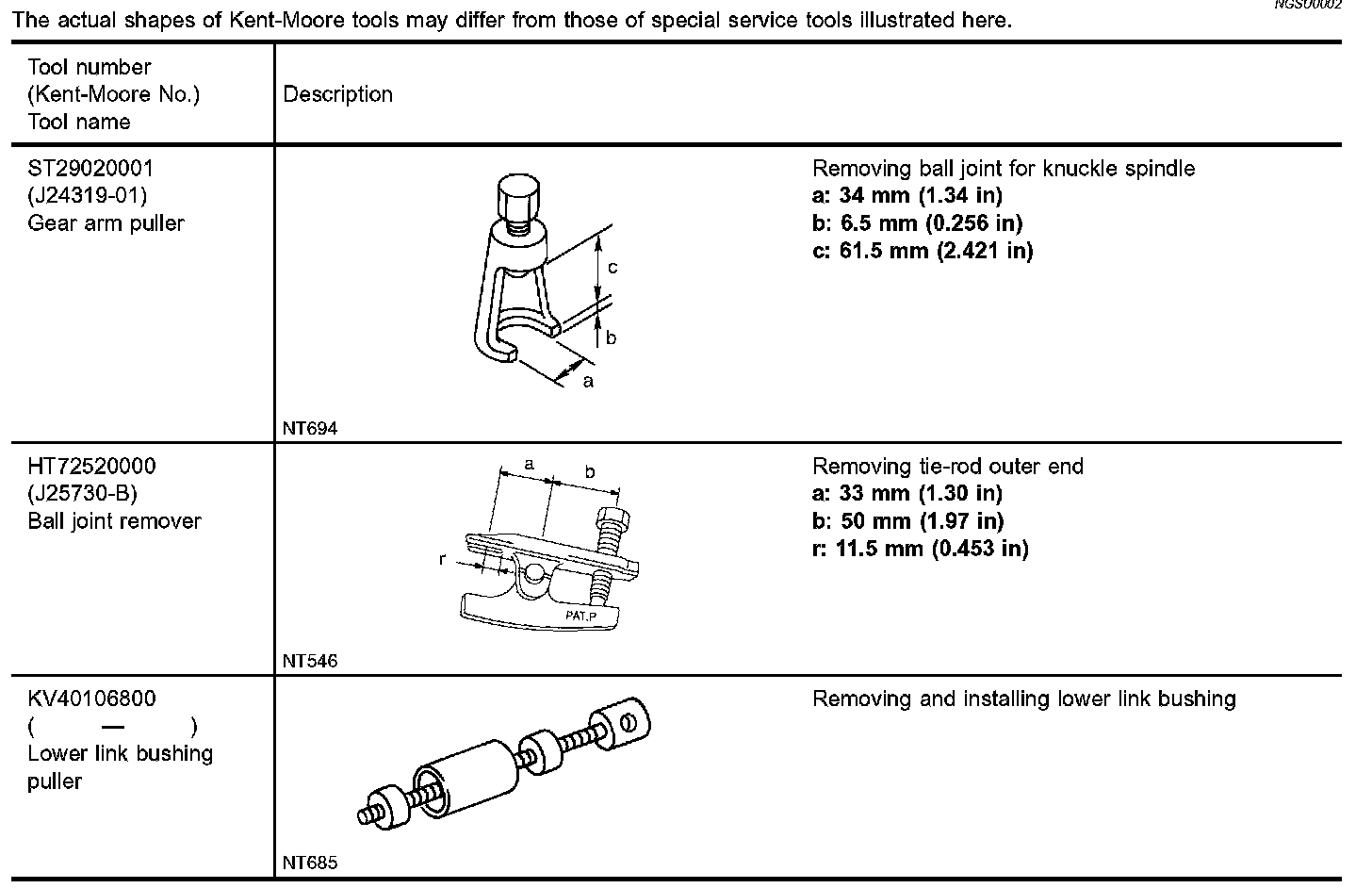 NGS00002

The actual shapes of Kent-Moore tools may differ from those of special service tools illustrated here.

| Tool number (Kent-Moore No.) Tool name | Description |
|---|---|
| ST29020001 (J24319-01) Gear arm puller | c b a NT694 Removing ball joint for knuckle spindle **a: 34 mm (1.34 in)** **b: 6.5 mm (0.256 in)** **c: 61.5 mm (2.421 in)** |
| HT72520000 (J25730-B) Ball joint remover | a b r PAT.P NT546 Removing tie-rod outer end **a: 33 mm (1.30 in)** **b: 50 mm (1.97 in)** **r: 11.5 mm (0.453 in)** |
| KV40106800 ( — ) Lower link bushing puller | NT685 Removing and installing lower link bushing |