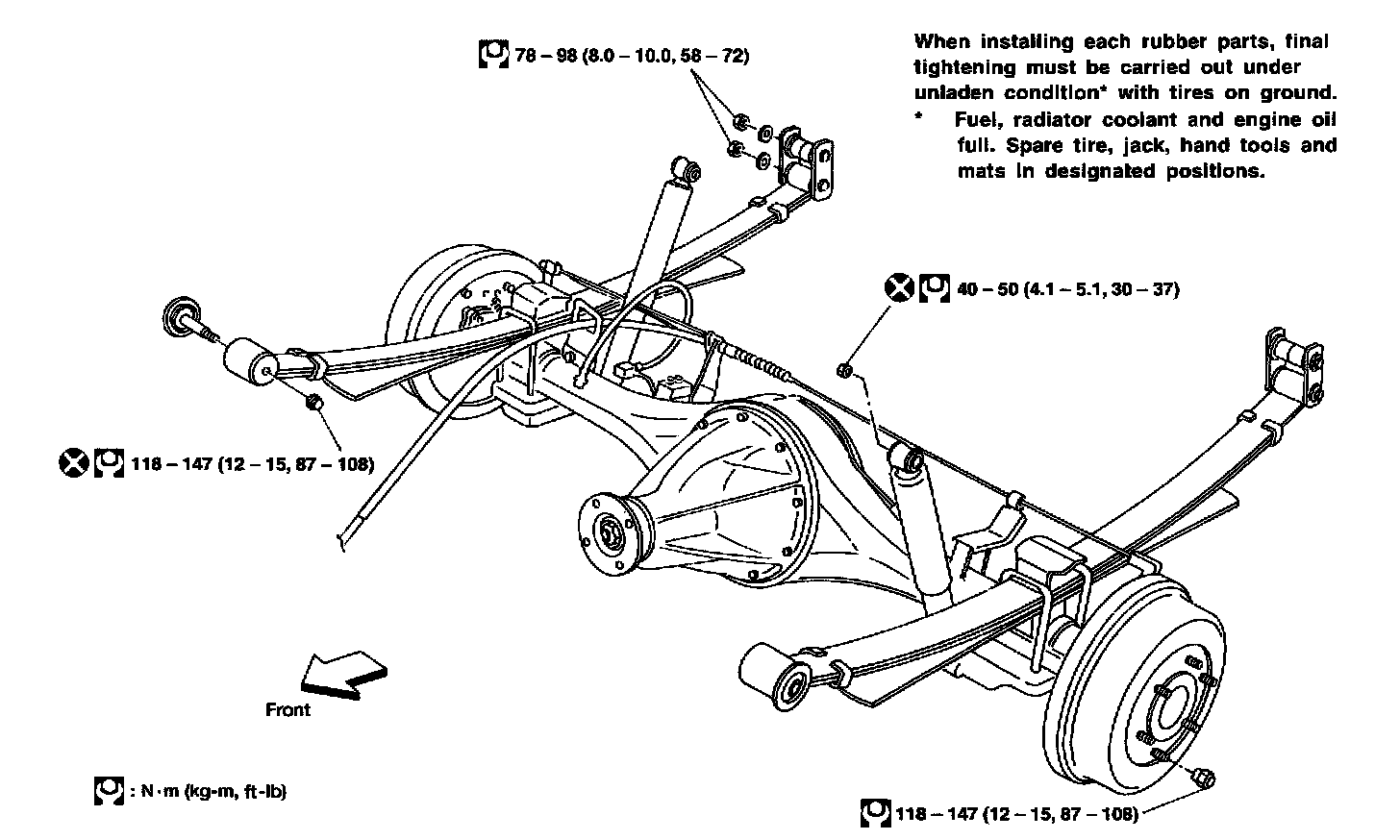 78 – 98 (8.0 – 10.0, 58 – 72)

When installing each rubber parts, final tightening must be carried out under unladen condition* with tires on ground.
* Fuel, radiator coolant and engine oil full. Spare tire, jack, hand tools and mats in designated positions.

40 – 50 (4.1 – 5.1, 30 – 37)

118 – 147 (12 – 15, 87 – 108)

Front

: N·m (kg-m, ft-lb)

118 – 147 (12 – 15, 87 – 108)