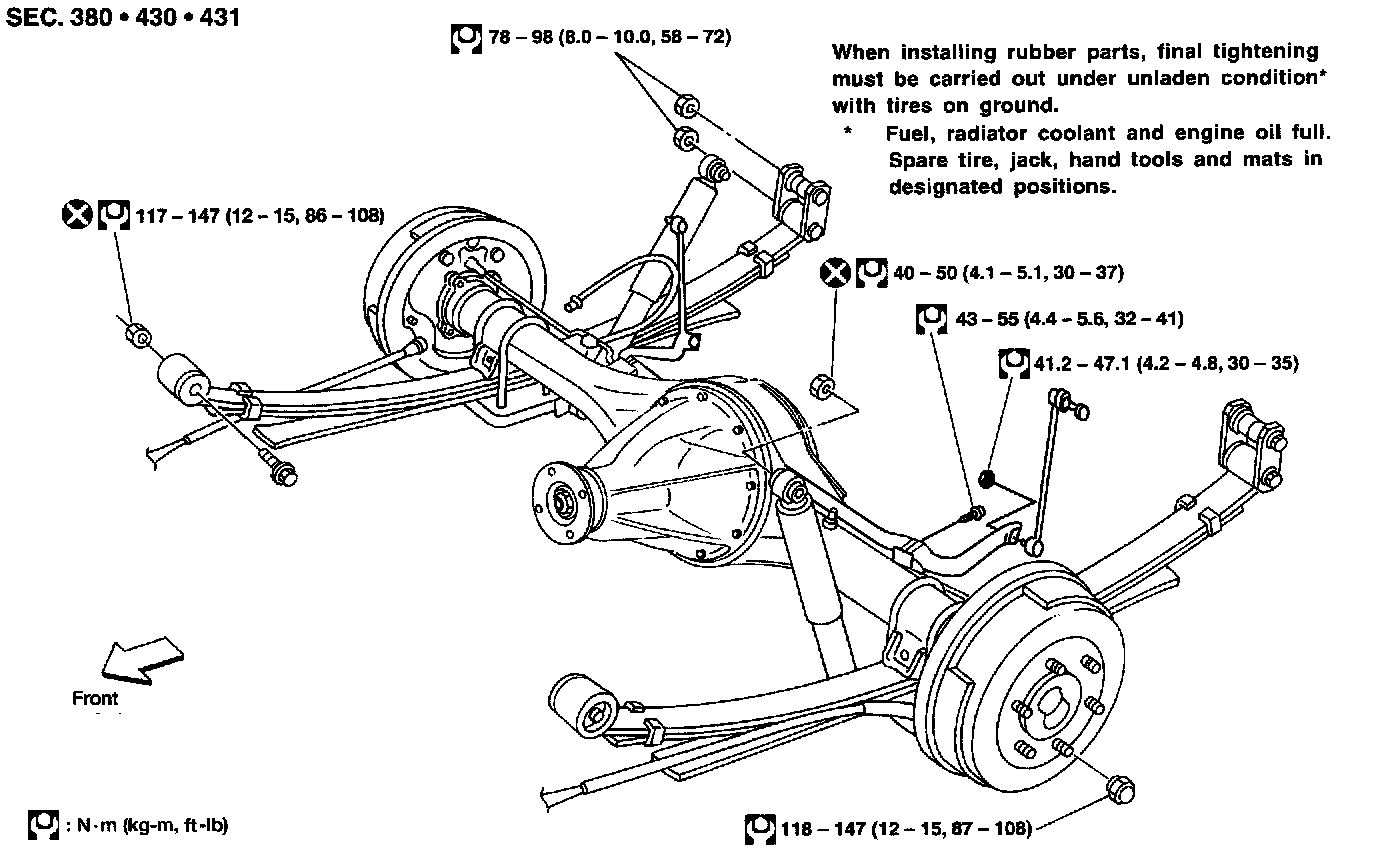 SEC. 380 • 430 • 431

78 – 98 (8.0 – 10.0, 58 – 72)

When installing rubber parts, final tightening must be carried out under unladen condition* with tires on ground.
* Fuel, radiator coolant and engine oil full. Spare tire, jack, hand tools and mats in designated positions.

117 – 147 (12 – 15, 86 – 108)

40 – 50 (4.1 – 5.1, 30 – 37)

43 – 55 (4.4 – 5.6, 32 – 41)

41.2 – 47.1 (4.2 – 4.8, 30 – 35)

Front

: N·m (kg-m, ft-lb)

118 – 147 (12 – 15, 87 – 108)