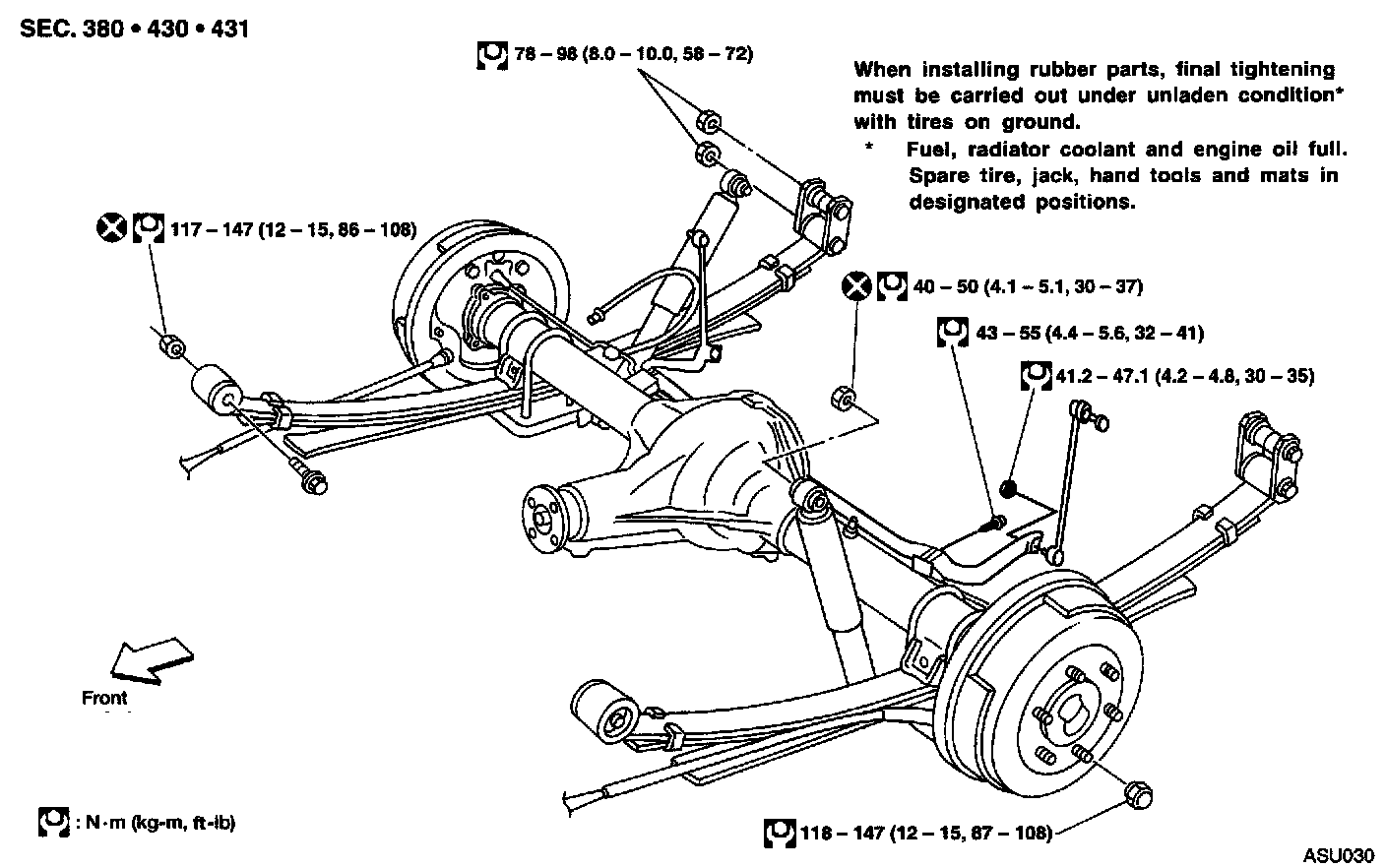 SEC. 380 • 430 • 431

78 – 98 (8.0 – 10.0, 58 – 72)

When installing rubber parts, final tightening must be carried out under unladen condition* with tires on ground.
* Fuel, radiator coolant and engine oil full. Spare tire, jack, hand tools and mats in designated positions.

117 – 147 (12 – 15, 86 – 108)

40 – 50 (4.1 – 5.1, 30 – 37)

43 – 55 (4.4 – 5.6, 32 – 41)

41.2 – 47.1 (4.2 – 4.8, 30 – 35)

Front

: N·m (kg-m, ft-lb)

118 – 147 (12 – 15, 87 – 108)

ASU030