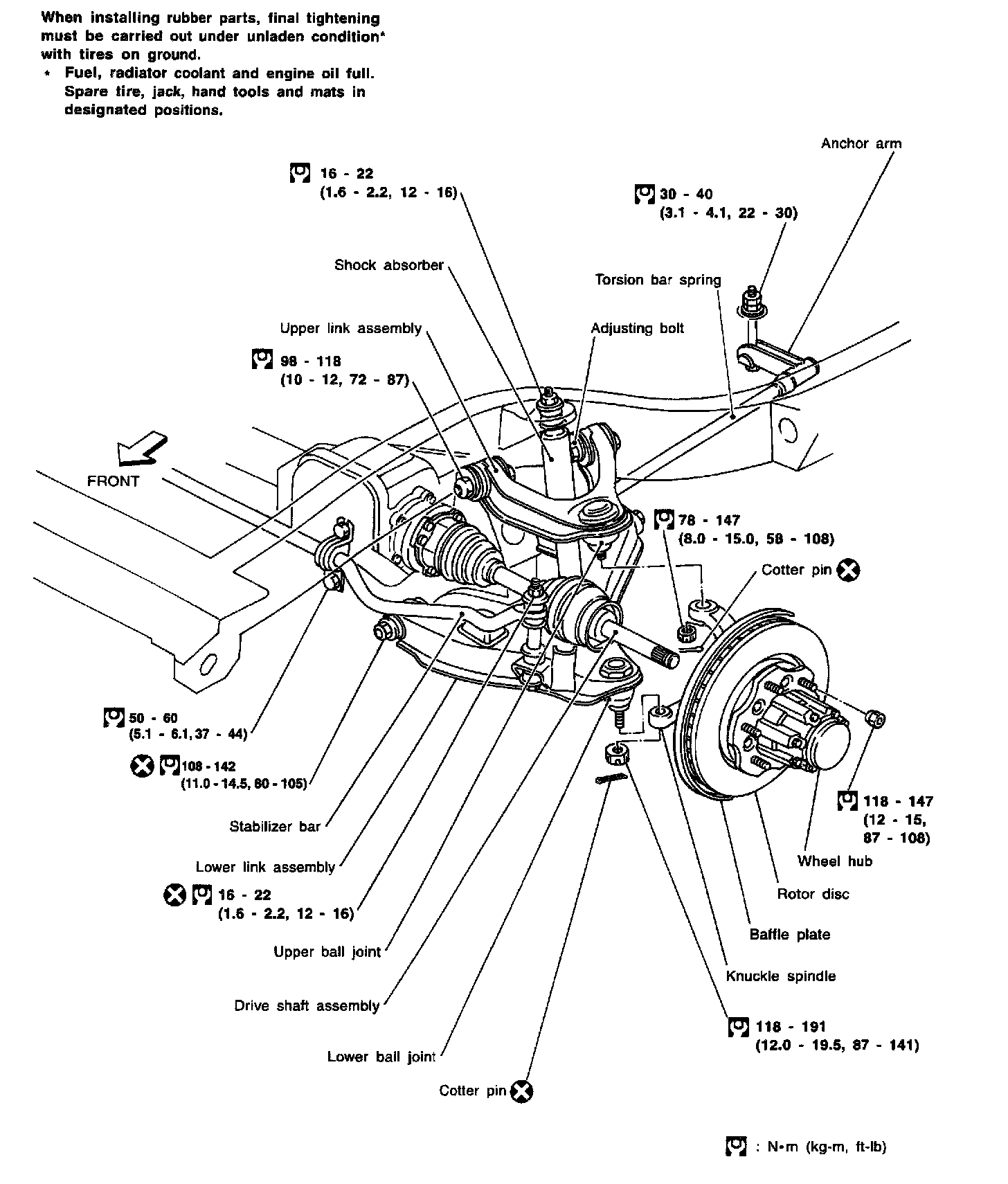 When installing rubber parts, final tightening must be carried out under unladen condition* with tires on ground.
* Fuel, radiator coolant and engine oil full. Spare tire, jack, hand tools and mats in designated positions.

Anchor arm

16 - 22
(1.6 - 2.2, 12 - 16)

30 - 40
(3.1 - 4.1, 22 - 30)

Shock absorber

Torsion bar spring

Upper link assembly

Adjusting bolt

98 - 118
(10 - 12, 72 - 87)

FRONT

78 - 147
(8.0 - 15.0, 58 - 108)

Cotter pin

50 - 60
(5.1 - 6.1, 37 - 44)

108 - 142
(11.0 - 14.5, 80 - 105)

Stabilizer bar

Lower link assembly

16 - 22
(1.6 - 2.2, 12 - 16)

Upper ball joint

Drive shaft assembly

Lower ball joint

Cotter pin

118 - 147
(12 - 15,
87 - 108)

Wheel hub

Rotor disc

Baffle plate

Knuckle spindle

118 - 191
(12.0 - 19.5, 87 - 141)

: N•m (kg-m, ft-lb)