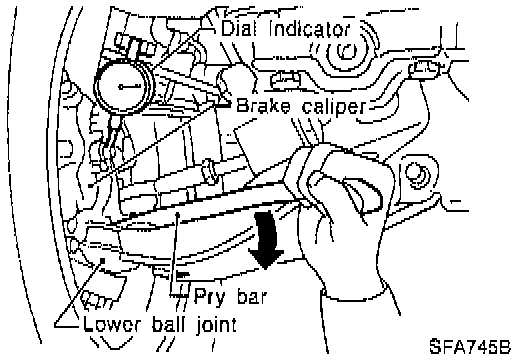 Dial indicator

Brake caliper

Pry bar

Lower ball joint

SFA745B