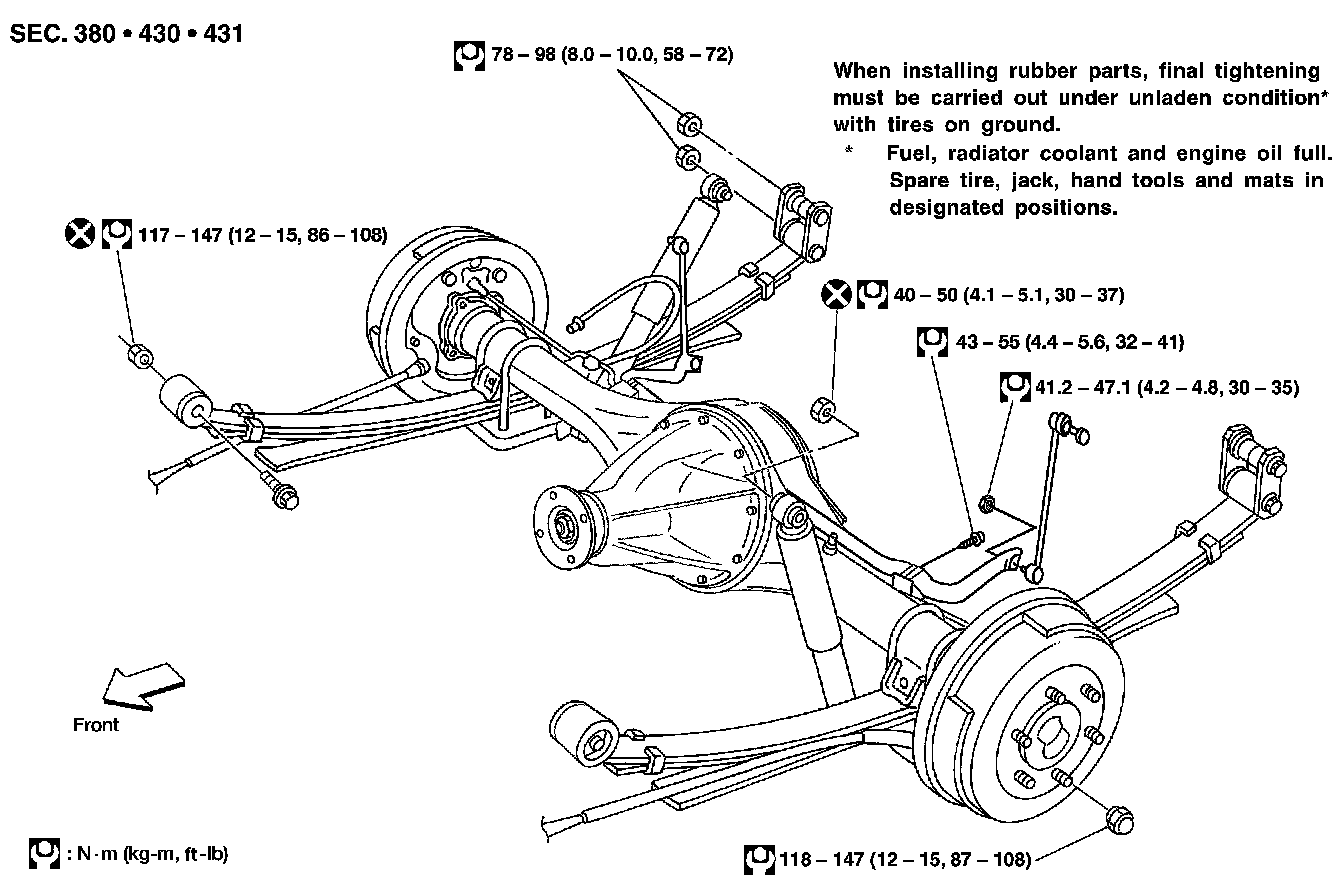 SEC. 380 • 430 • 431

78 – 98 (8.0 – 10.0, 58 – 72)

When installing rubber parts, final tightening must be carried out under unladen condition* with tires on ground.
* Fuel, radiator coolant and engine oil full. Spare tire, jack, hand tools and mats in designated positions.

117 – 147 (12 – 15, 86 – 108)

40 – 50 (4.1 – 5.1, 30 – 37)

43 – 55 (4.4 – 5.6, 32 – 41)

41.2 – 47.1 (4.2 – 4.8, 30 – 35)

Front

: N·m (kg-m, ft-lb)

118 – 147 (12 – 15, 87 – 108)