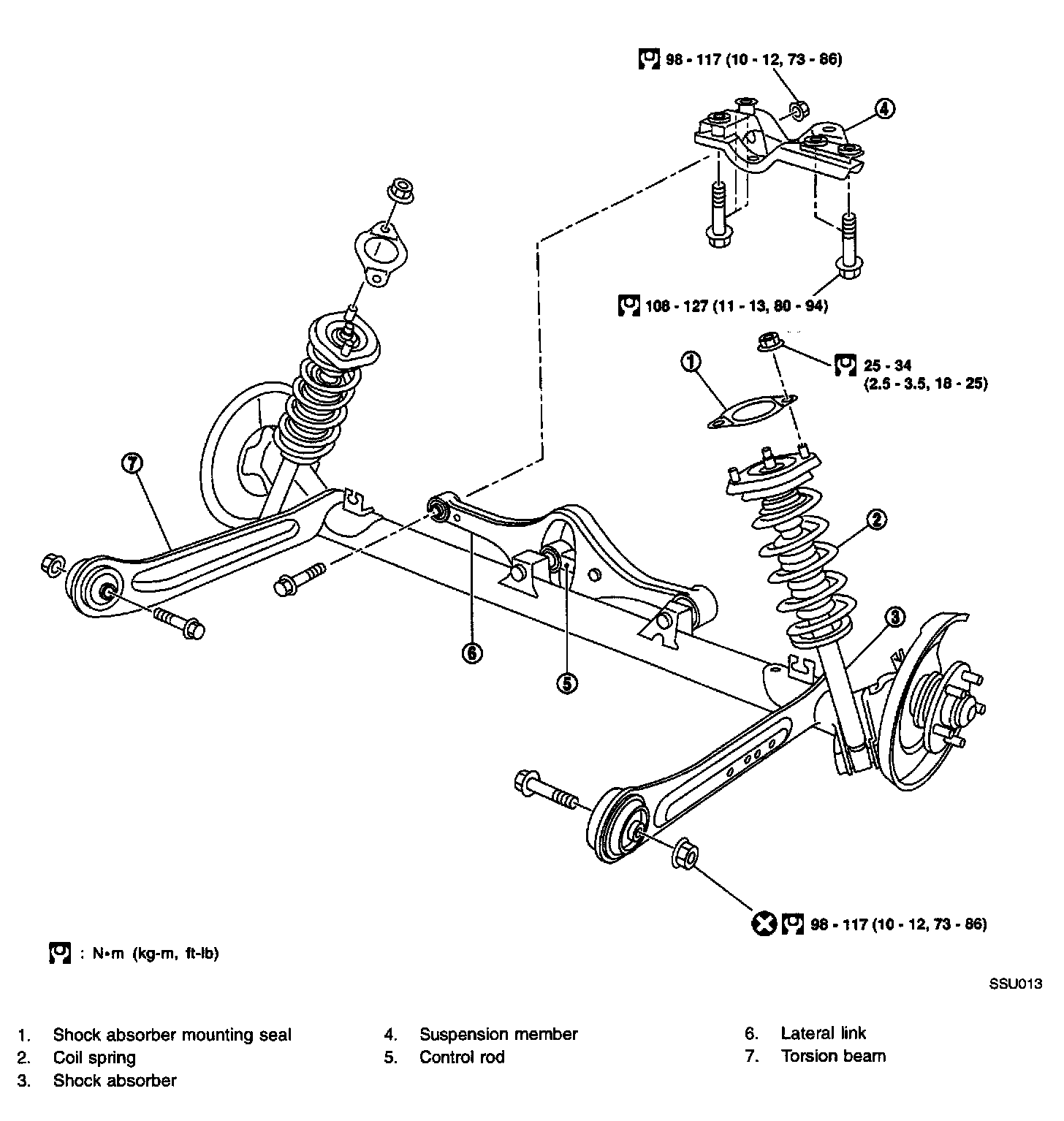 98 - 117 (10 - 12, 73 - 86)

4

108 - 127 (11 - 13, 80 - 94)

1

25 - 34
(2.5 - 3.5, 18 - 25)

7

2

3

6

5

98 - 117 (10 - 12, 73 - 86)

: N•m (kg-m, ft-lb)

SSU013

1. Shock absorber mounting seal
2. Coil spring
3. Shock absorber

4. Suspension member
5. Control rod

6. Lateral link
7. Torsion beam