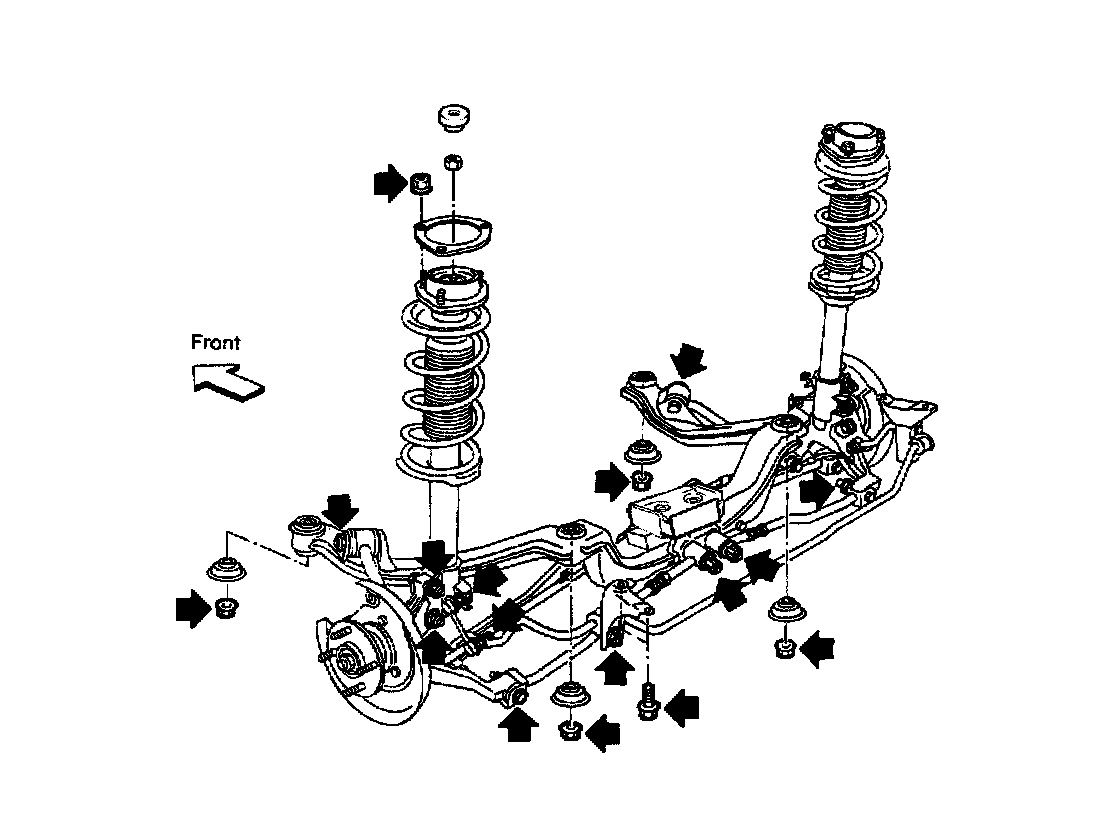 Front