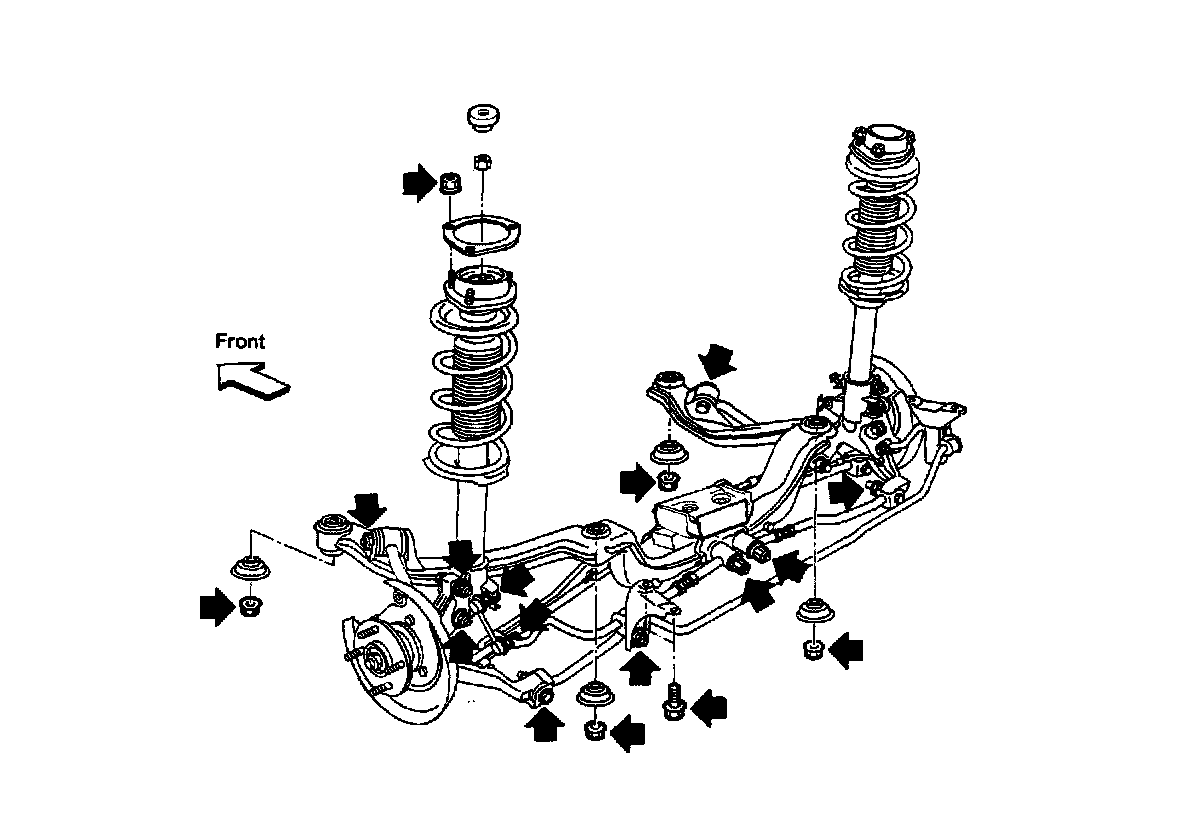 Front