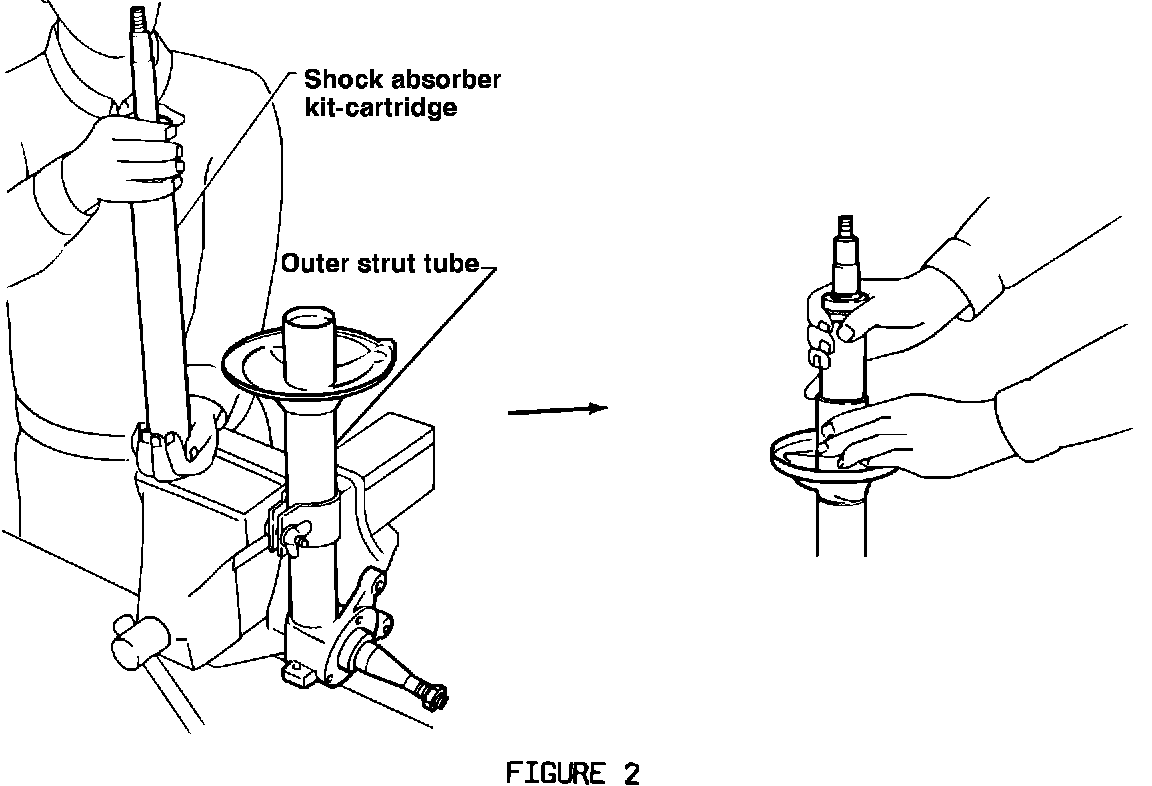 Shock absorber kit-cartridge

Outer strut tube

FIGURE 2