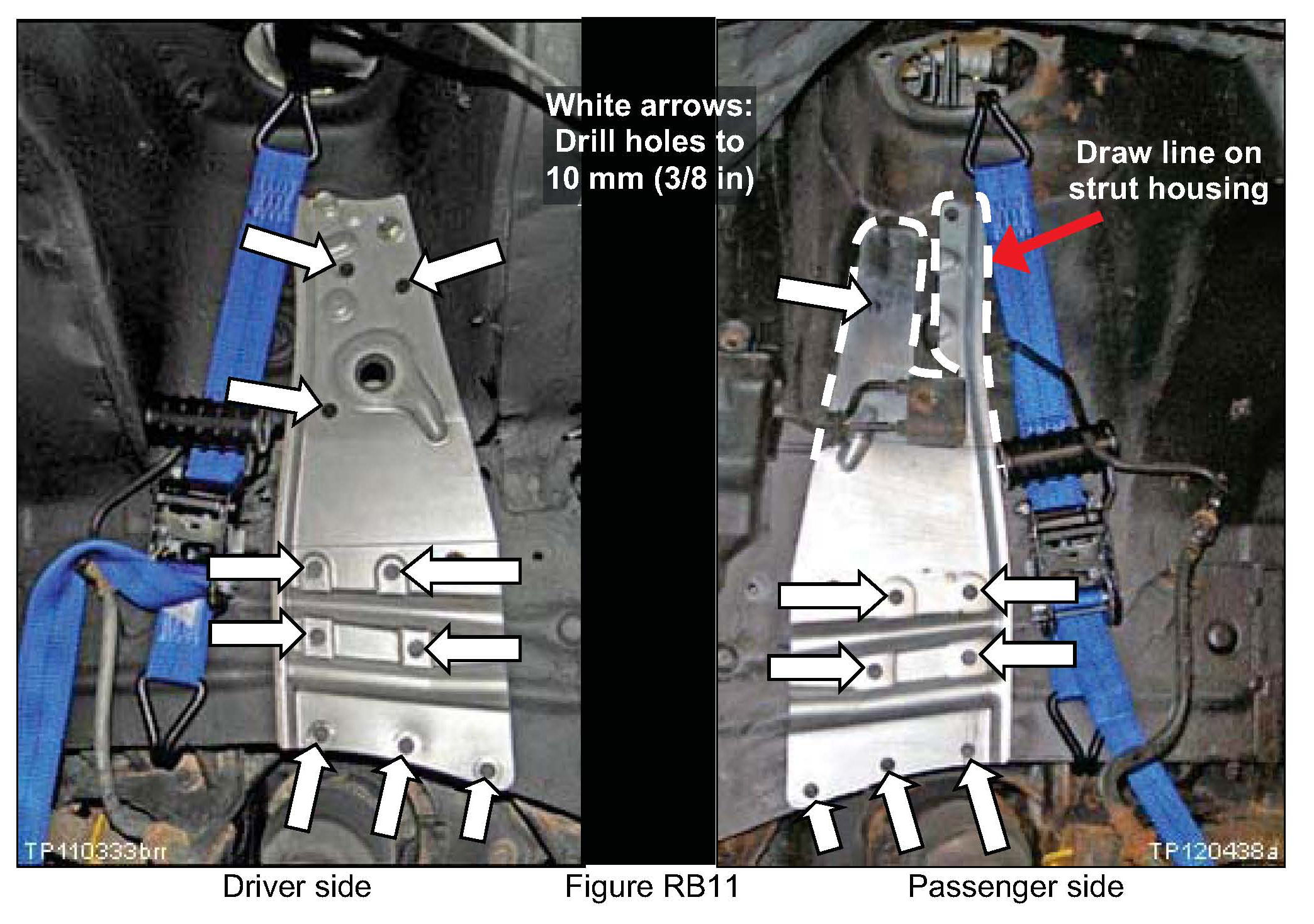 White arrows: Drill holes to 10 mm (3/8 in)

Draw line on strut housing

TP110333brr

TP120438a

Driver side

Figure RB11

Passenger side