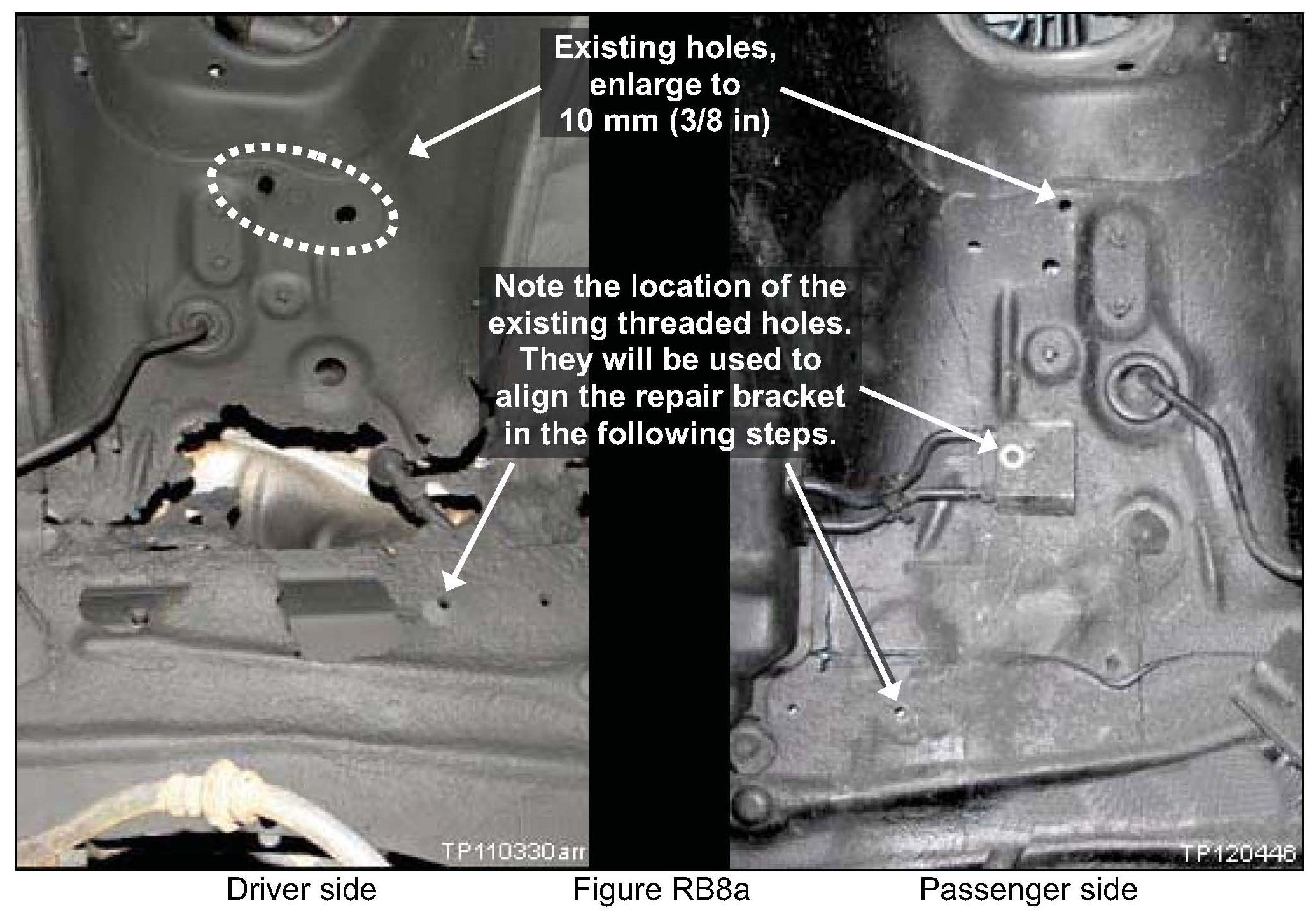 Existing holes, enlarge to 10 mm (3/8 in)

Note the location of the existing threaded holes. They will be used to align the repair bracket in the following steps.

TP110330arr

TP120446

Driver side

Figure RB8a

Passenger side