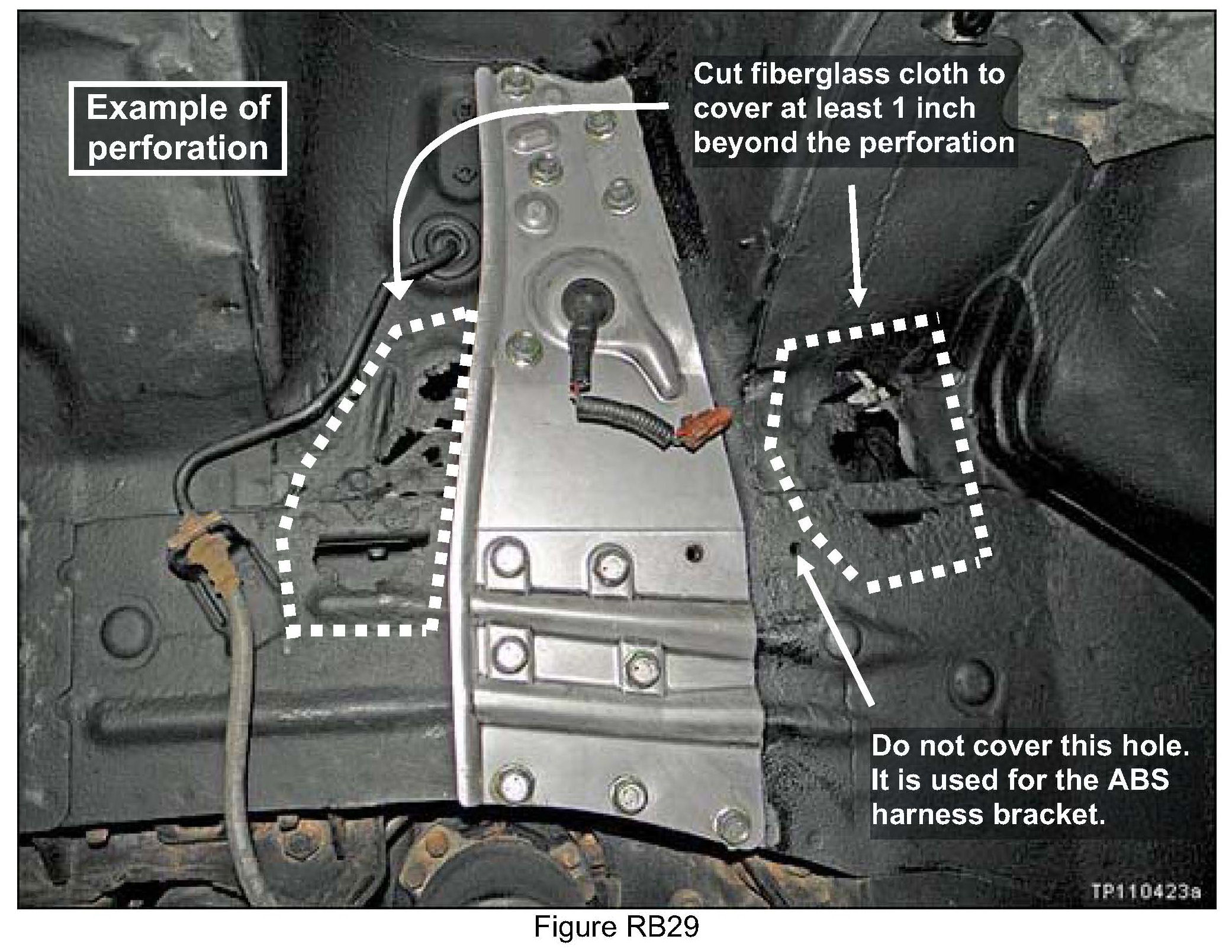 Example of perforation

Cut fiberglass cloth to cover at least 1 inch beyond the perforation

Do not cover this hole. It is used for the ABS harness bracket.

TP110423a

Figure RB29