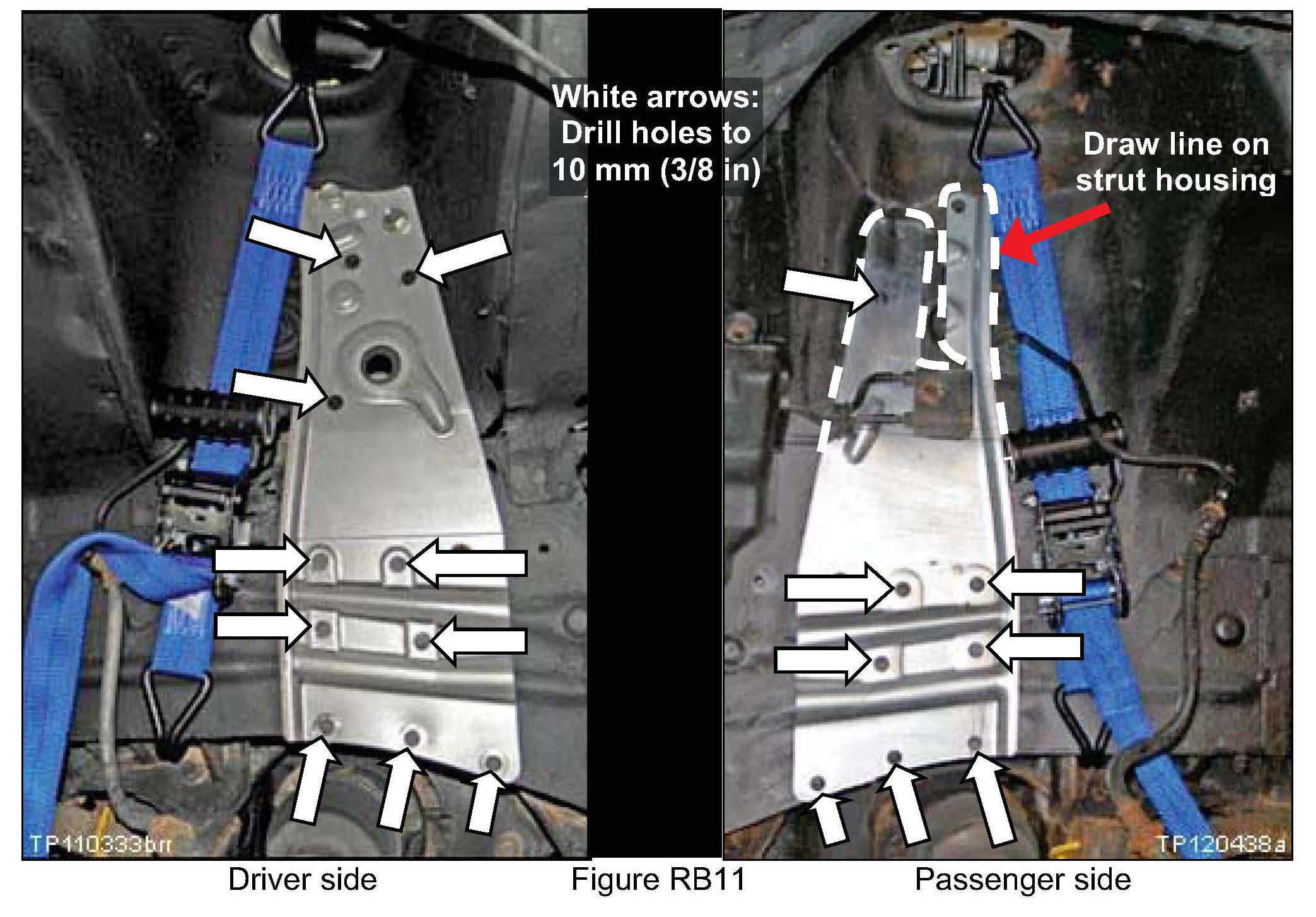 White arrows: Drill holes to 10 mm (3/8 in)

Draw line on strut housing

TP110333brr

TP120438a

Driver side

Figure RB11

Passenger side