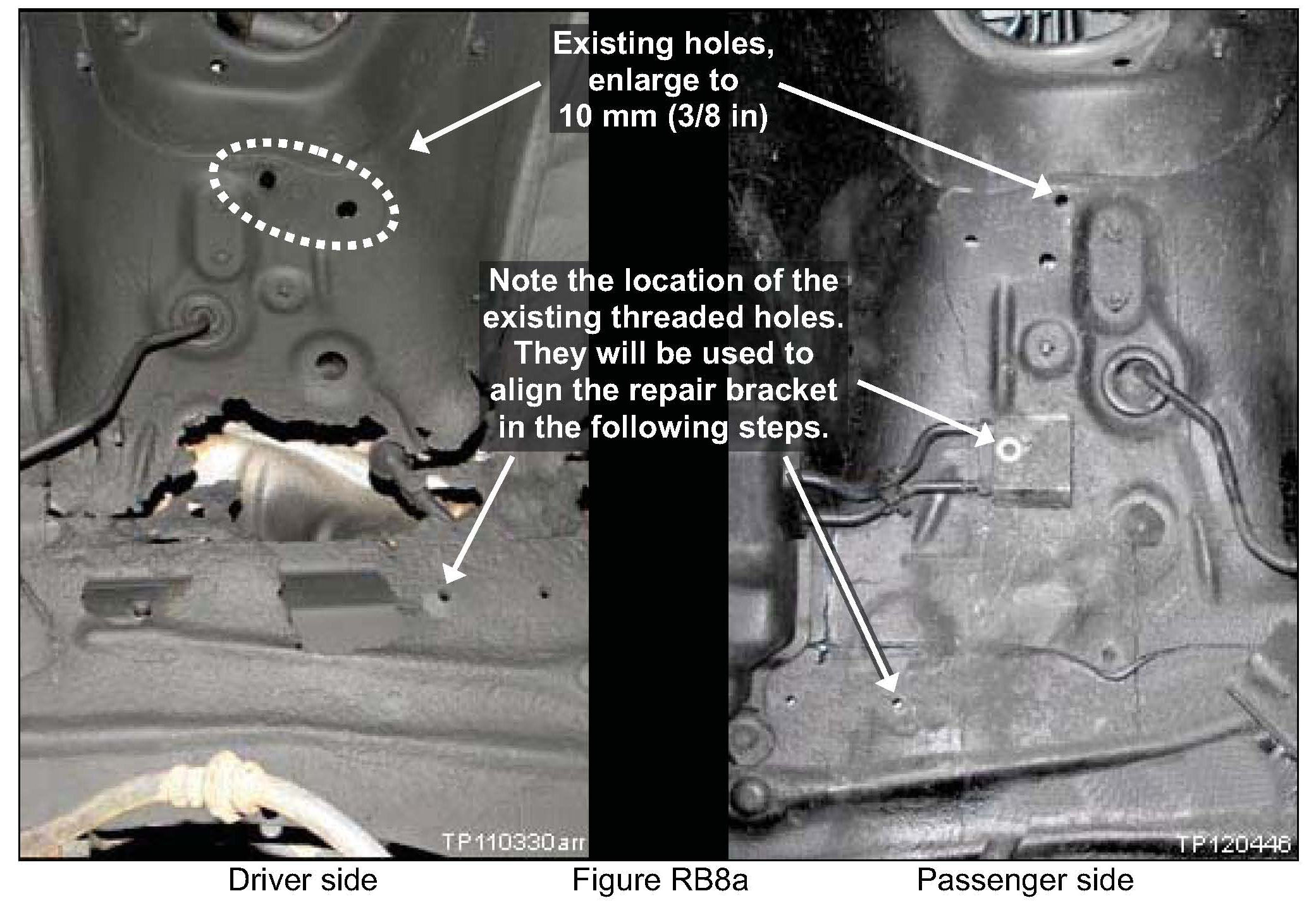 Existing holes, enlarge to 10 mm (3/8 in)

Note the location of the existing threaded holes. They will be used to align the repair bracket in the following steps.

TP110330arr

TP120446

Driver side

Figure RB8a

Passenger side