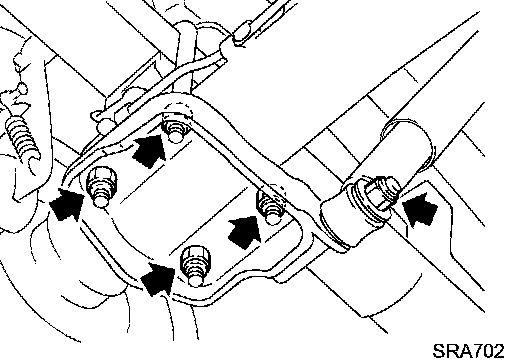 SRA702