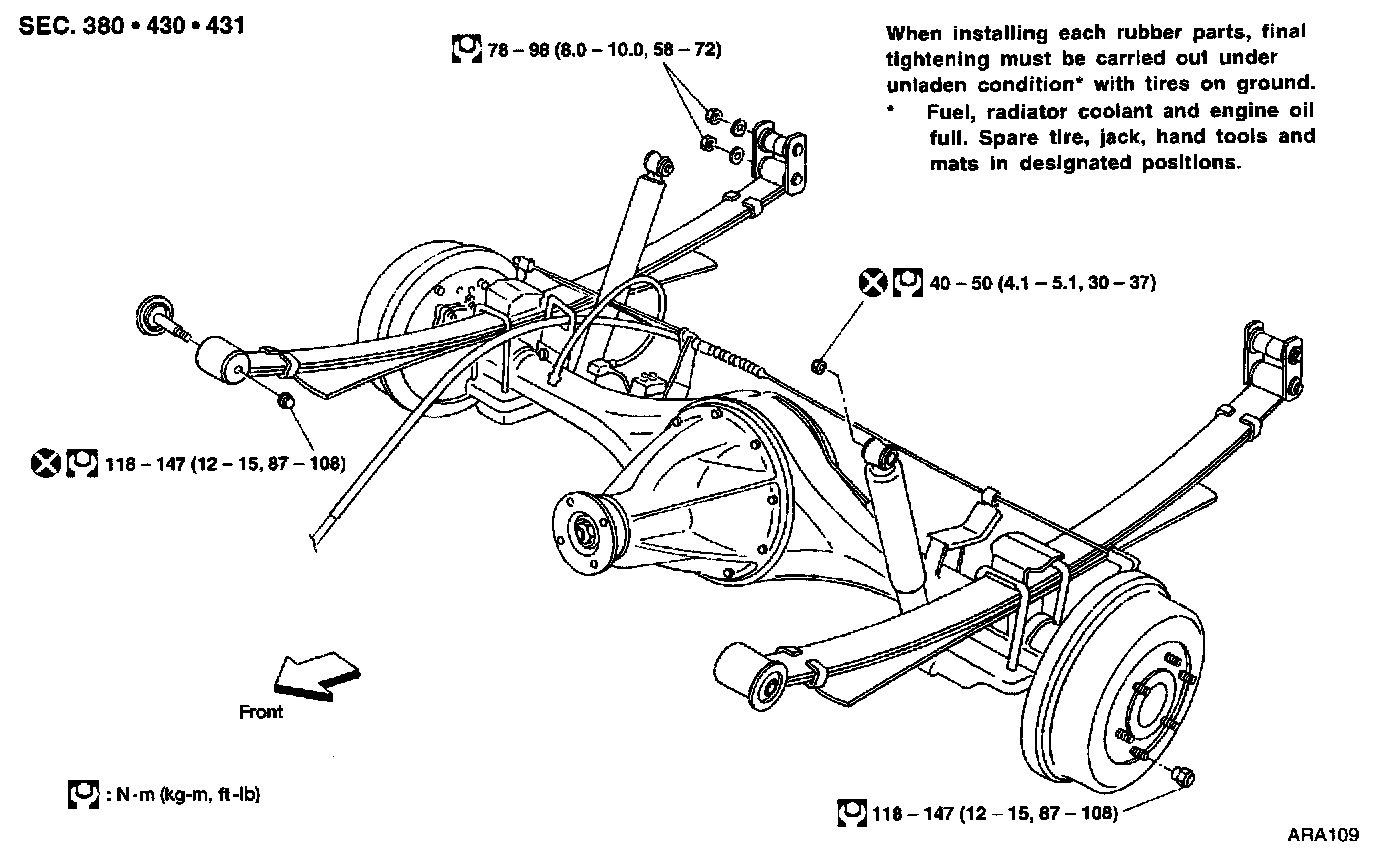 SEC. 380 • 430 • 431

78 – 98 (8.0 – 10.0, 58 – 72)

When installing each rubber parts, final tightening must be carried out under unladen condition* with tires on ground.
* Fuel, radiator coolant and engine oil full. Spare tire, jack, hand tools and mats in designated positions.

40 – 50 (4.1 – 5.1, 30 – 37)

118 – 147 (12 – 15, 87 – 108)

Front

: N·m (kg-m, ft-lb)

118 – 147 (12 – 15, 87 – 108)

ARA109