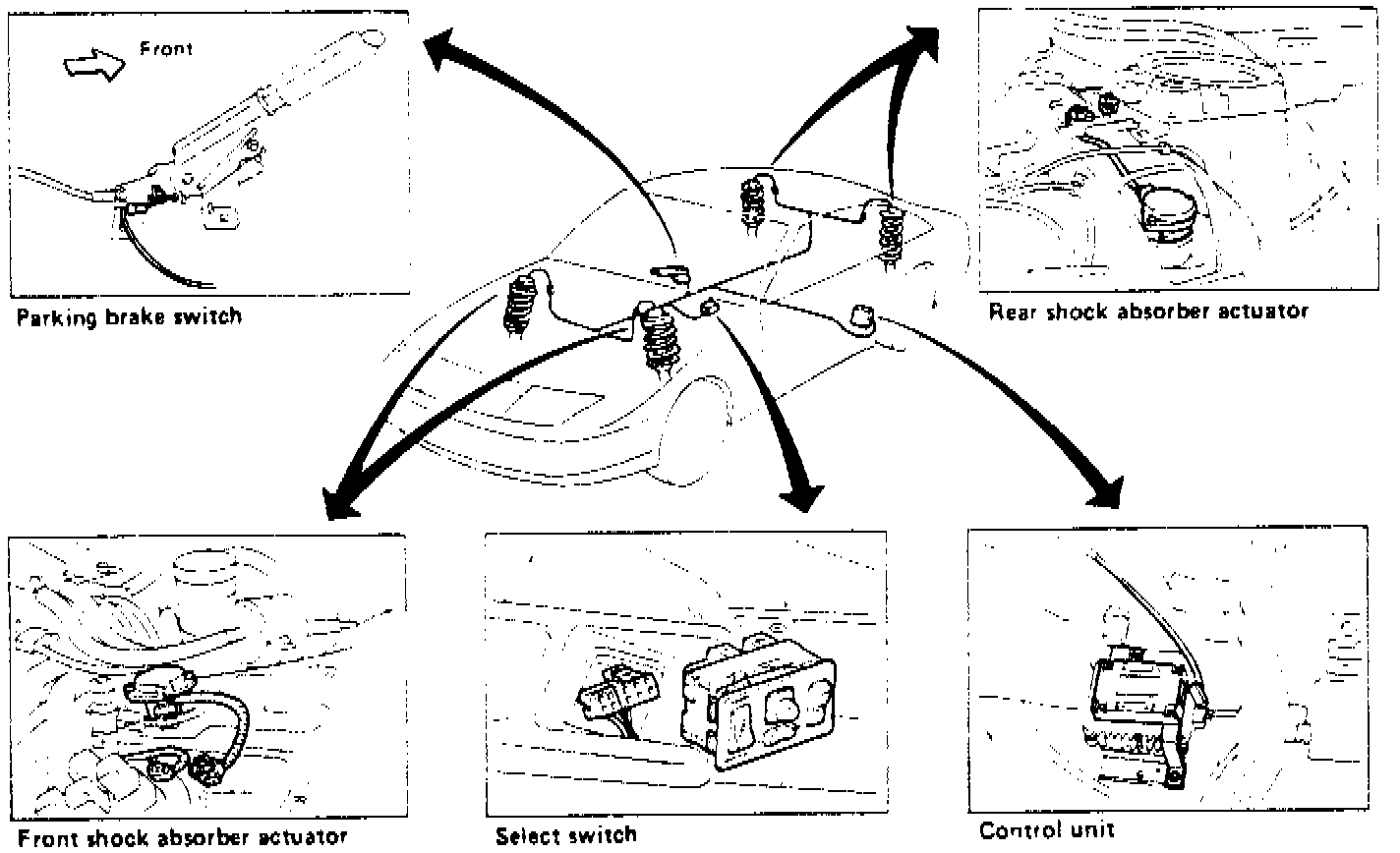 Front

Parking brake switch

Rear shock absorber actuator

Front shock absorber actuator

Select switch

Control unit