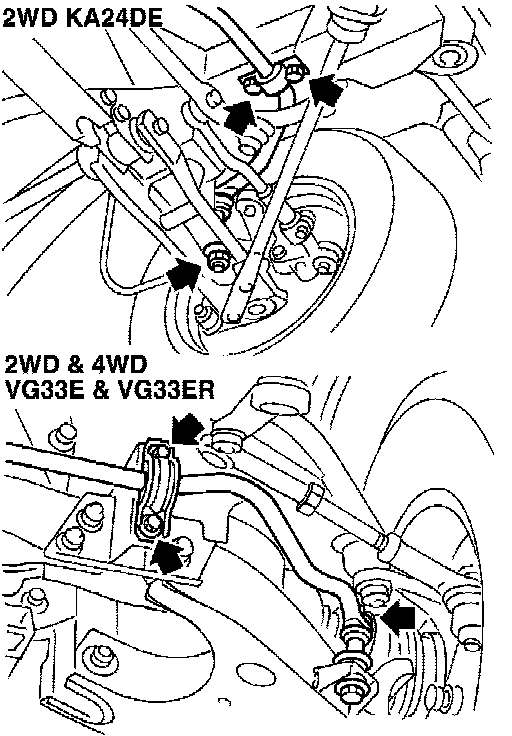 2WD KA24DE

2WD & 4WD
VG33E & VG33ER