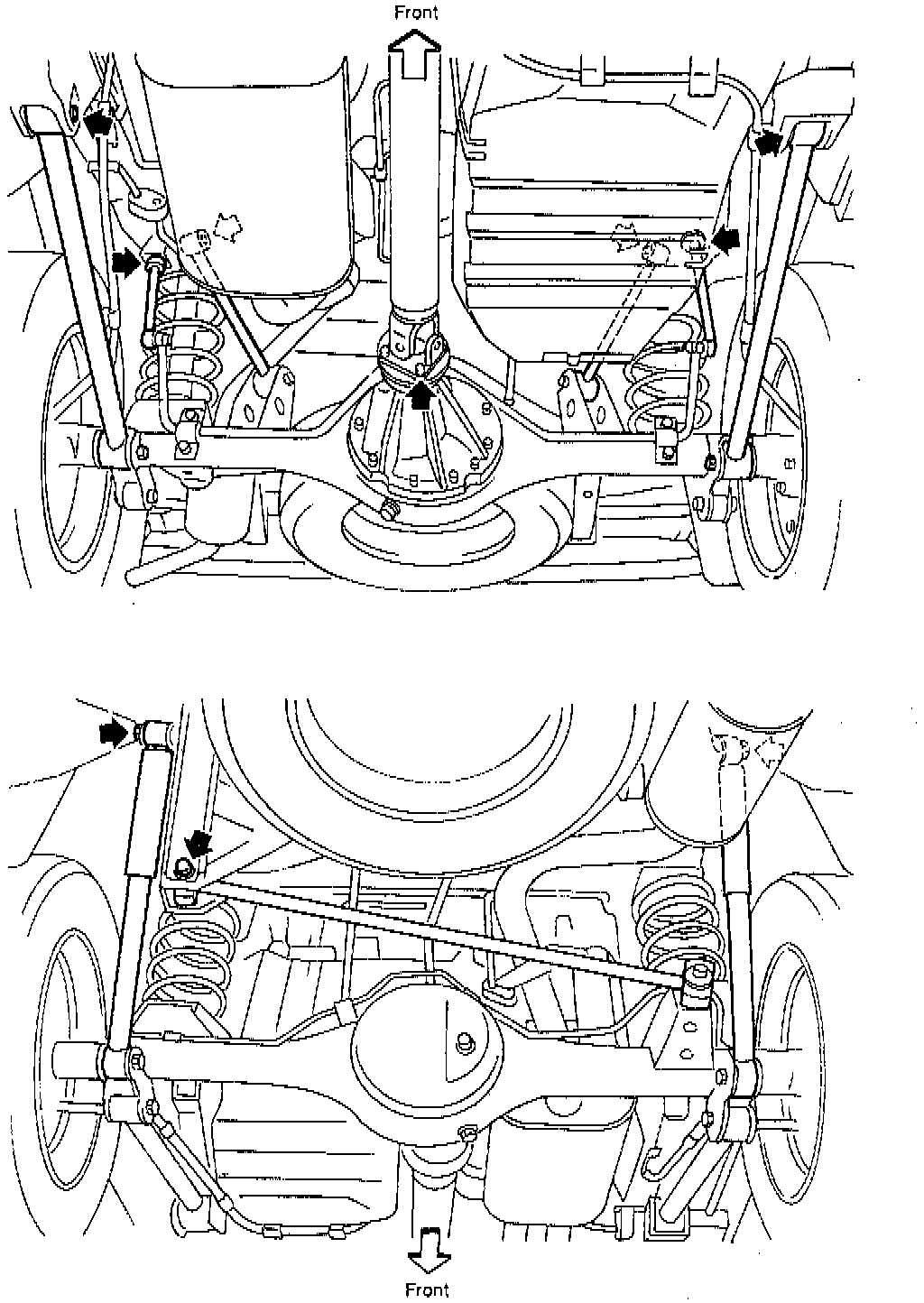 Front

Front