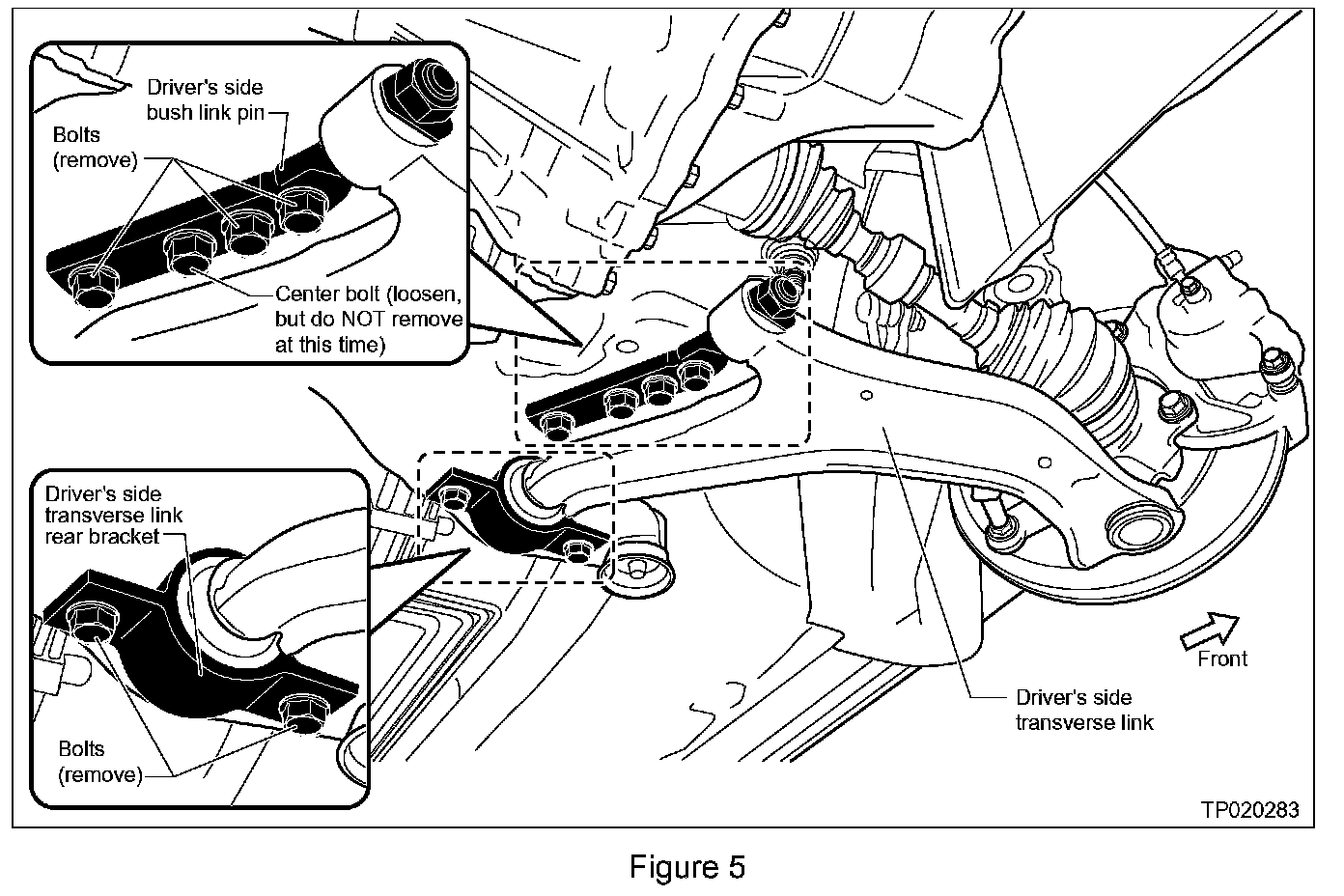 Driver's side bush link pin

Bolts (remove)

Center bolt (loosen, but do NOT remove at this time)

Driver's side transverse link rear bracket

Bolts (remove)

Front

Driver's side transverse link

TP020283

Figure 5