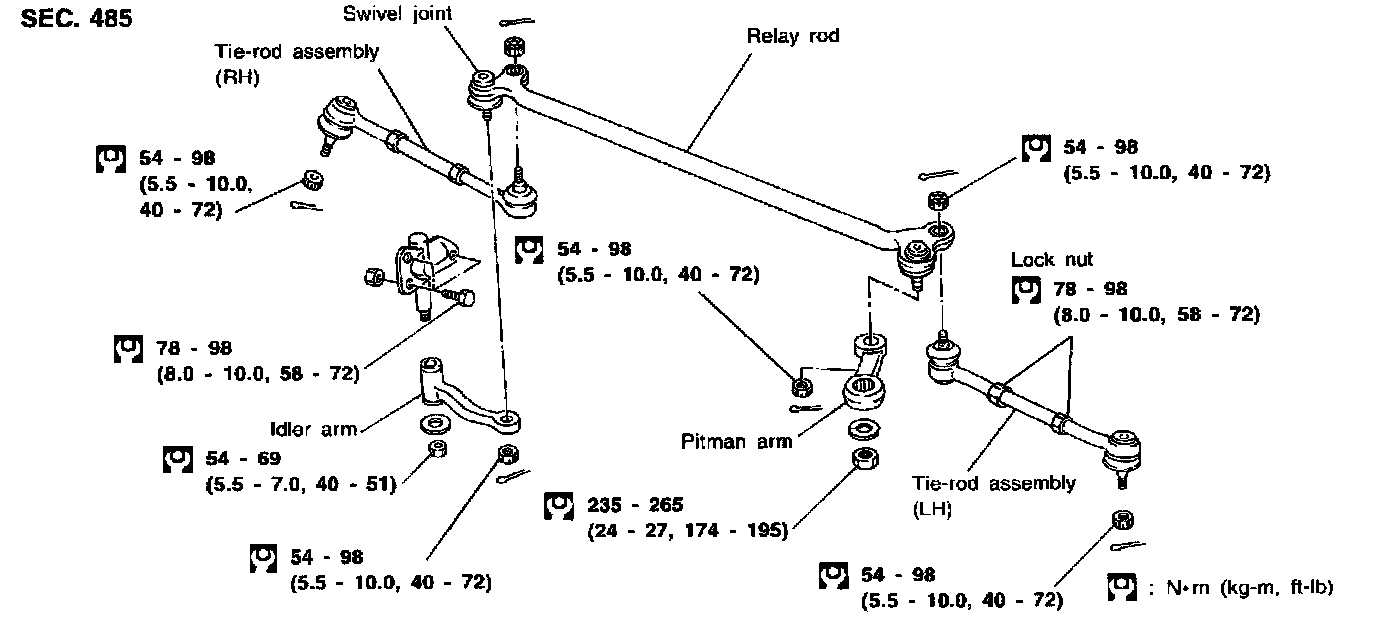 SEC. 485

Swivel joint

Tie-rod assembly (RH)

Relay rod

54 - 98 (5.5 - 10.0, 40 - 72)

54 - 98 (5.5 - 10.0, 40 - 72)

54 - 98 (5.5 - 10.0, 40 - 72)

Lock nut

78 - 98 (8.0 - 10.0, 58 - 72)

78 - 98 (8.0 - 10.0, 58 - 72)

Idler arm

Pitman arm

54 - 69 (5.5 - 7.0, 40 - 51)

Tie-rod assembly (LH)

235 - 265 (24 - 27, 174 - 195)

54 - 98 (5.5 - 10.0, 40 - 72)

54 - 98 (5.5 - 10.0, 40 - 72)

: N•m (kg-m, ft-lb)