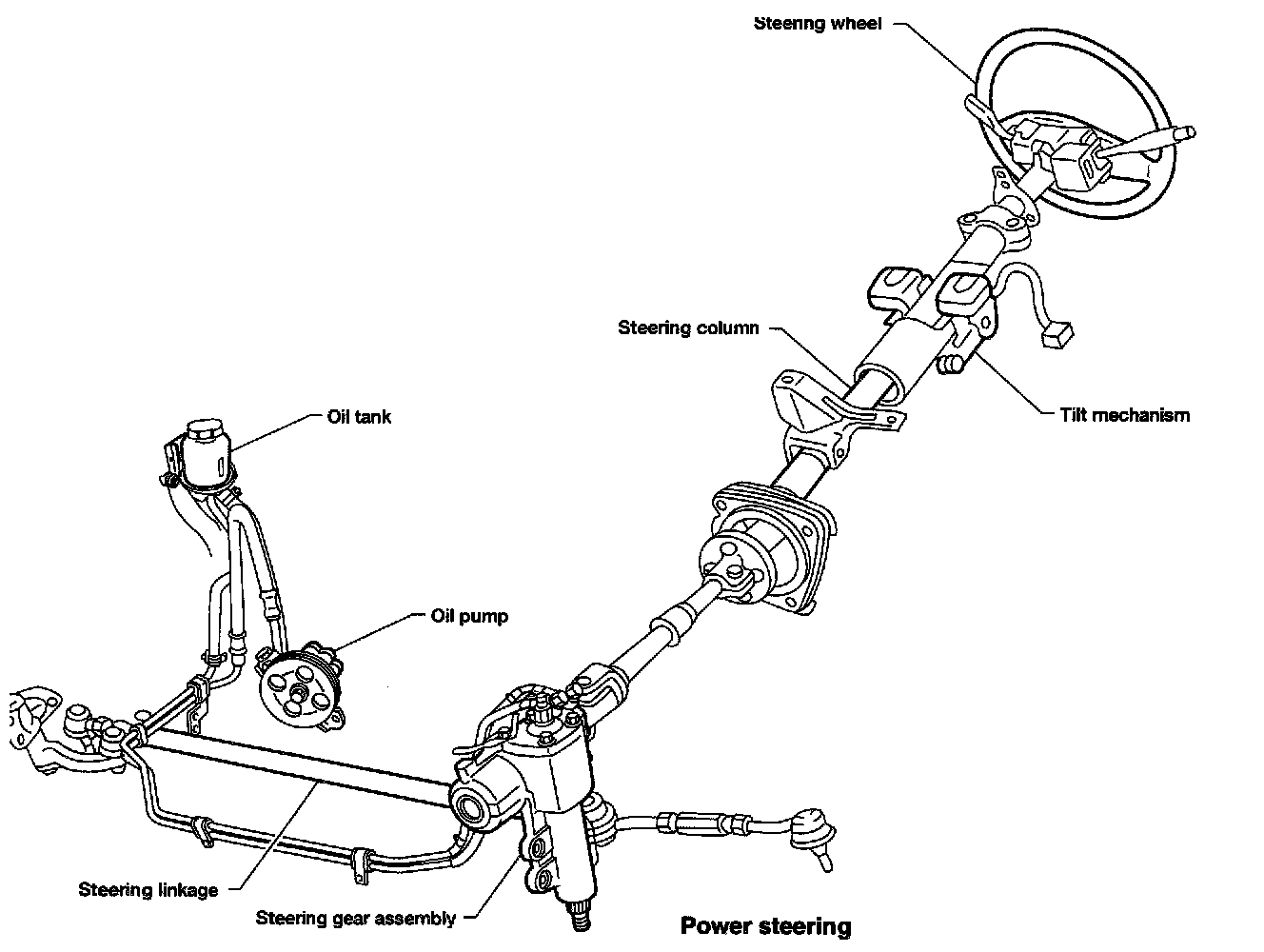 Steering wheel

Steering column

Tilt mechanism

Oil tank

Oil pump

Steering linkage

Steering gear assembly

Power steering