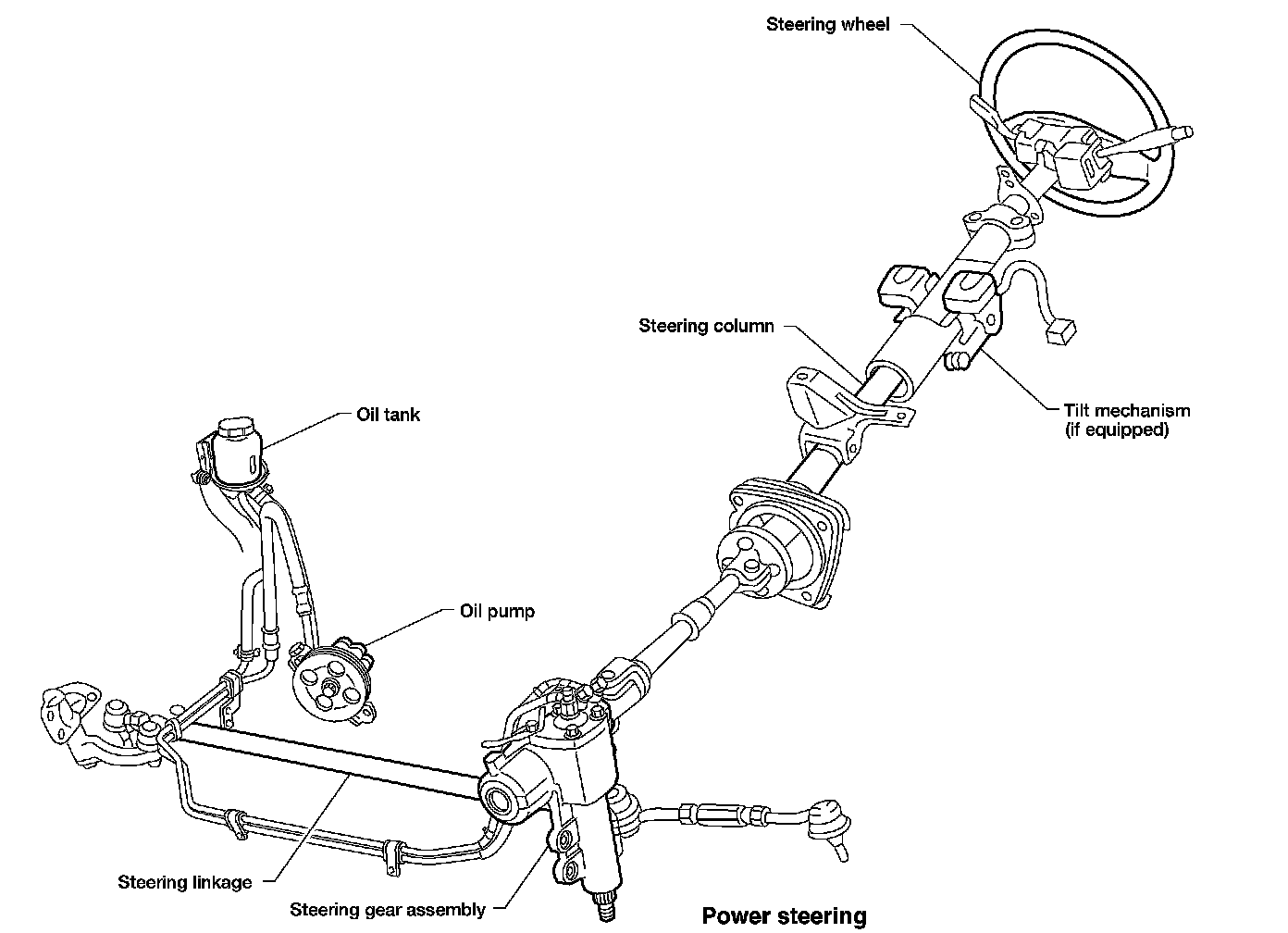 Steering wheel

Steering column

Tilt mechanism
(if equipped)

Oil tank

Oil pump

Steering linkage

Steering gear assembly

Power steering