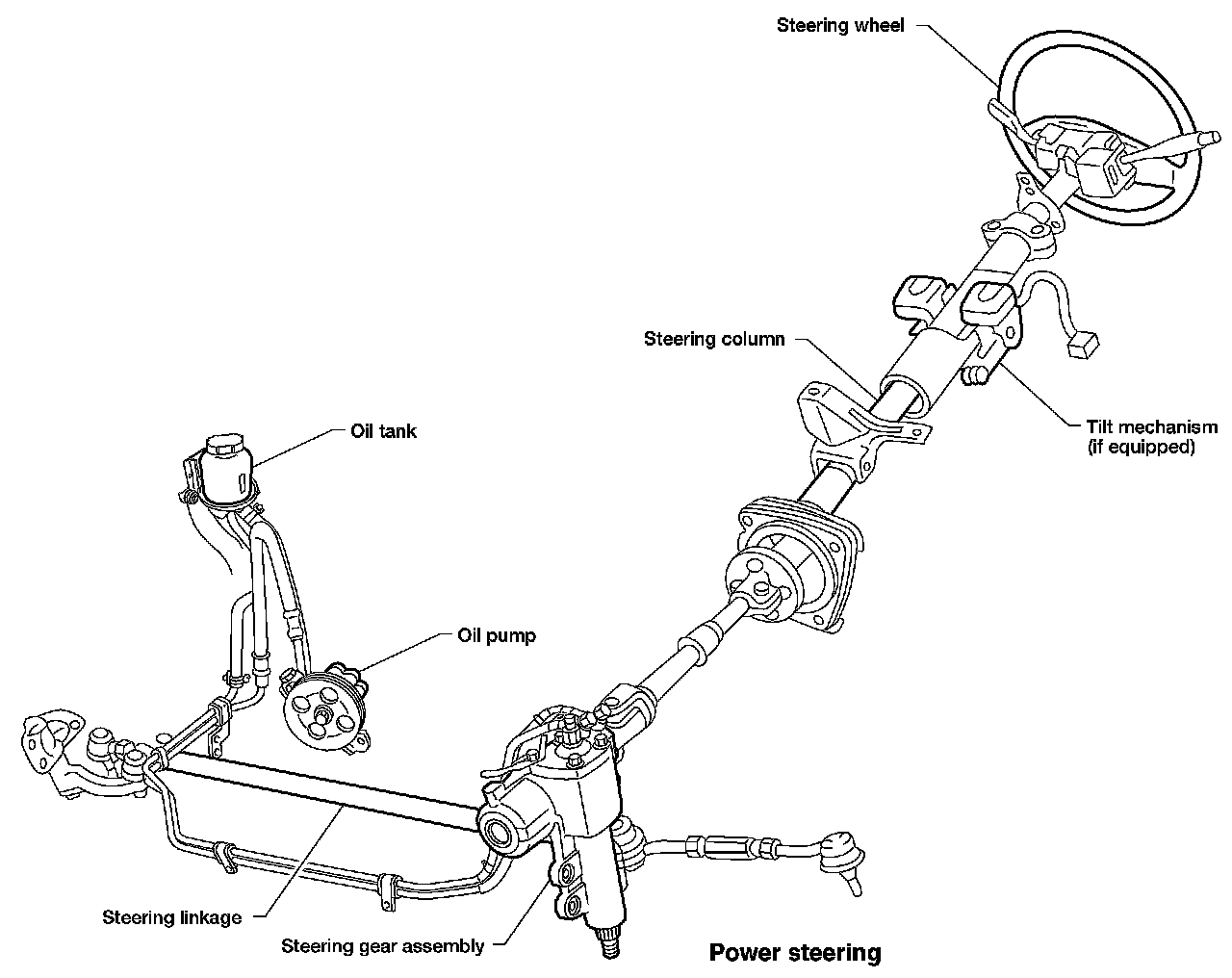 Steering wheel

Steering column

Tilt mechanism (if equipped)

Oil tank

Oil pump

Steering linkage

Steering gear assembly

Power steering