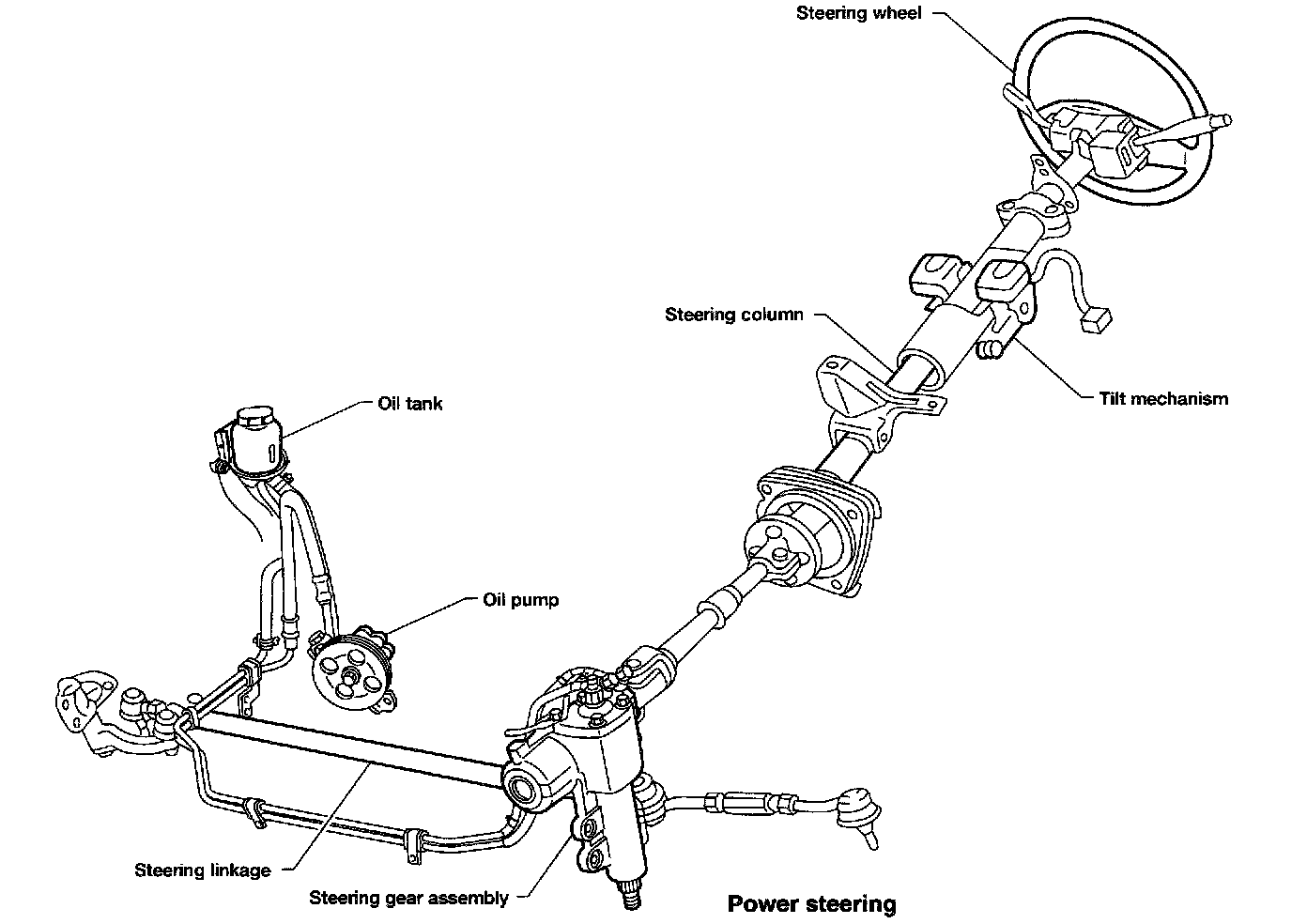 Steering wheel

Steering column

Tilt mechanism

Oil tank

Oil pump

Steering linkage

Steering gear assembly

Power steering