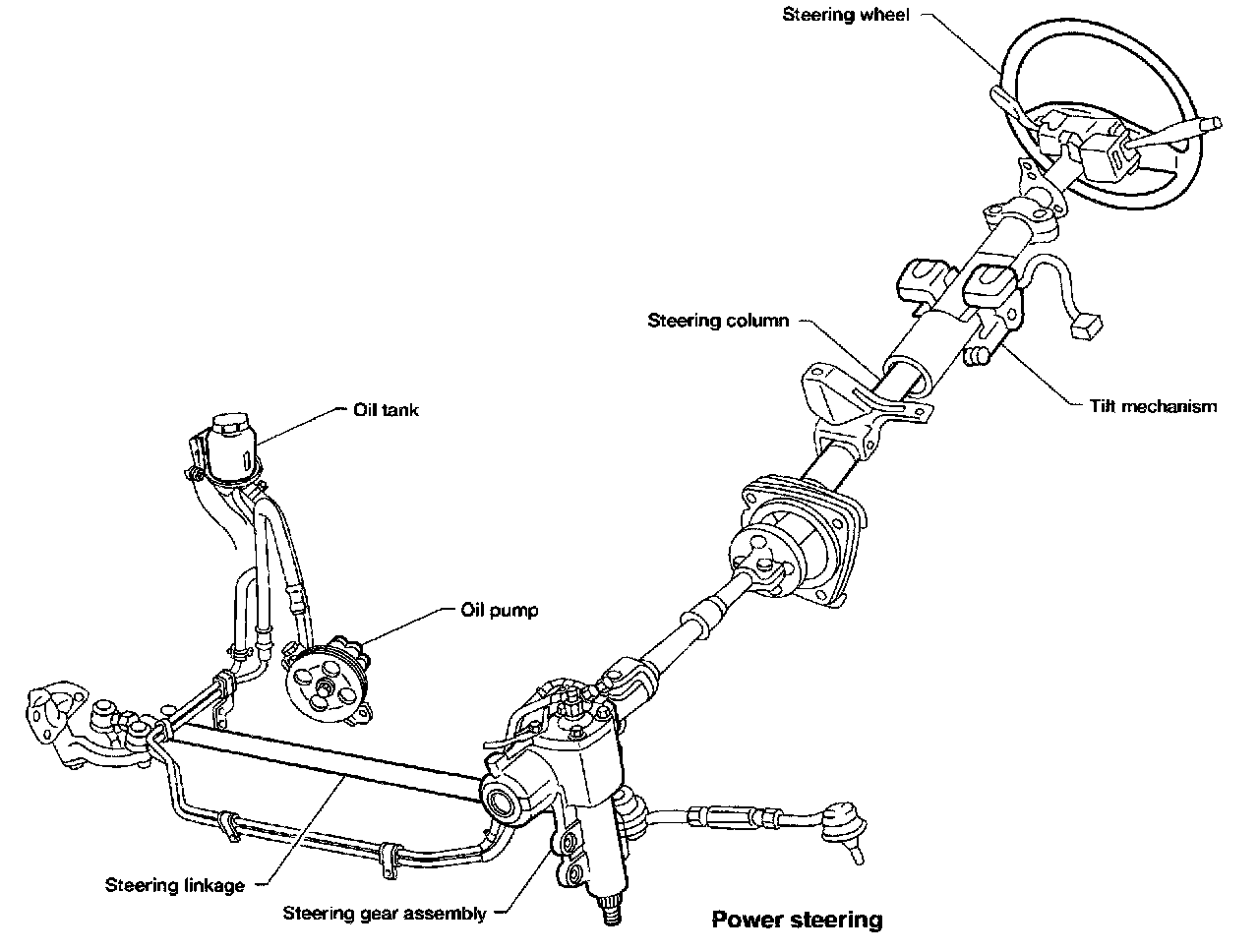 Steering wheel

Steering column

Tilt mechanism

Oil tank

Oil pump

Steering linkage

Steering gear assembly

Power steering