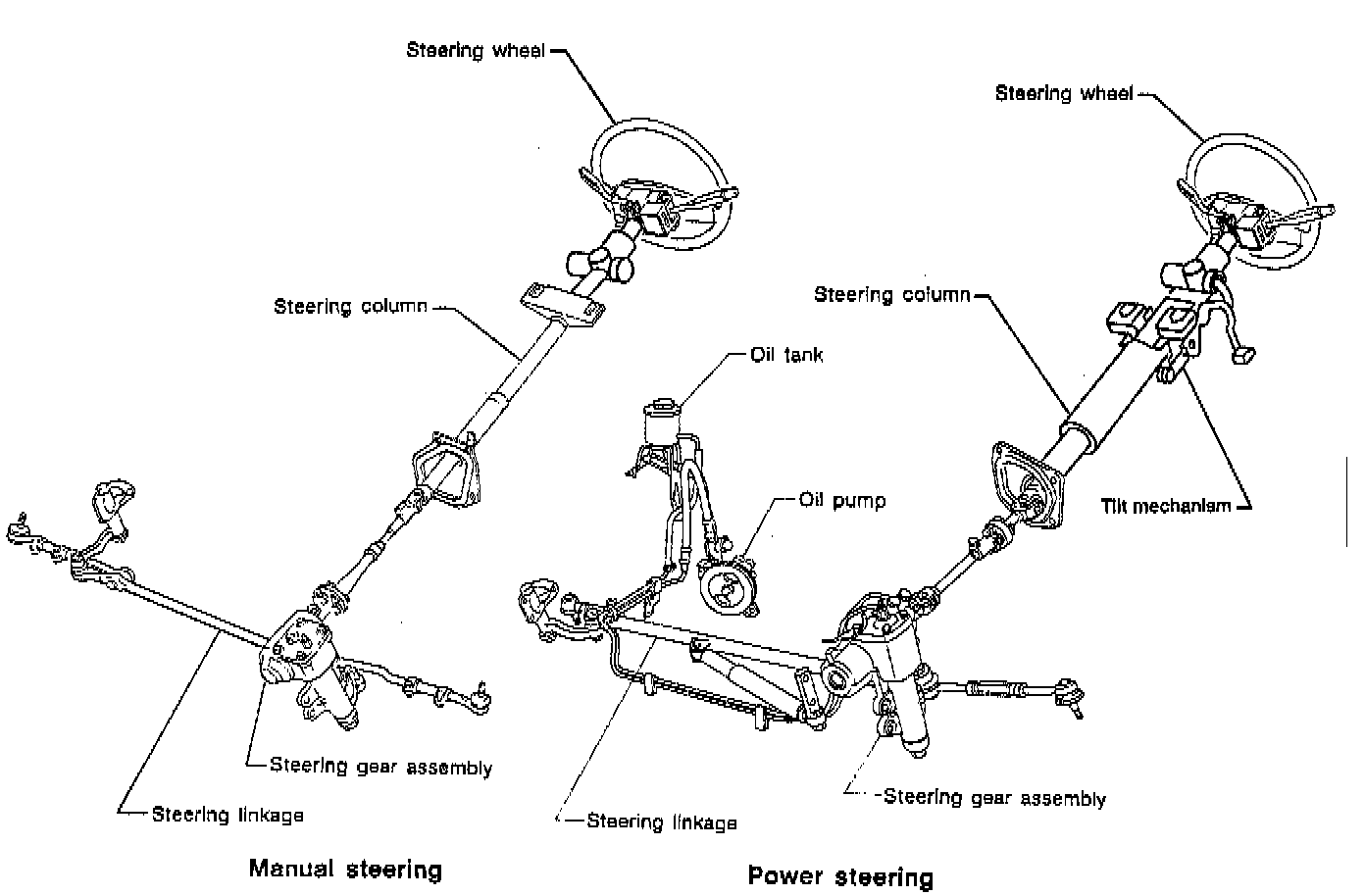 Steering wheel

Steering column

Steering gear assembly

Steering linkage

Manual steering

Steering wheel

Steering column

Oil tank

Oil pump

Tilt mechanism

Steering gear assembly

Steering linkage

Power steering