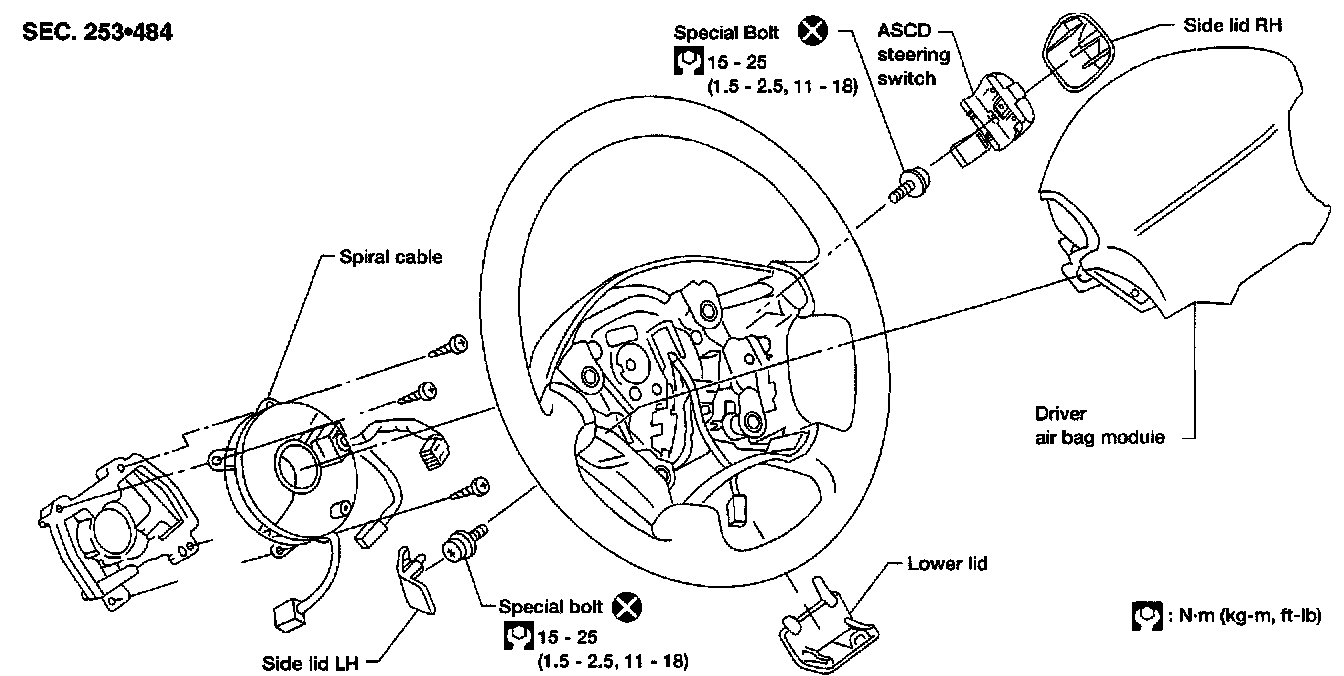 SEC. 253•484

Special Bolt
15 - 25
(1.5 - 2.5, 11 - 18)

ASCD steering switch

Side lid RH

Spiral cable

Driver air bag module

Lower lid

Special bolt
15 - 25
(1.5 - 2.5, 11 - 18)

Side lid LH

: N·m (kg-m, ft-lb)