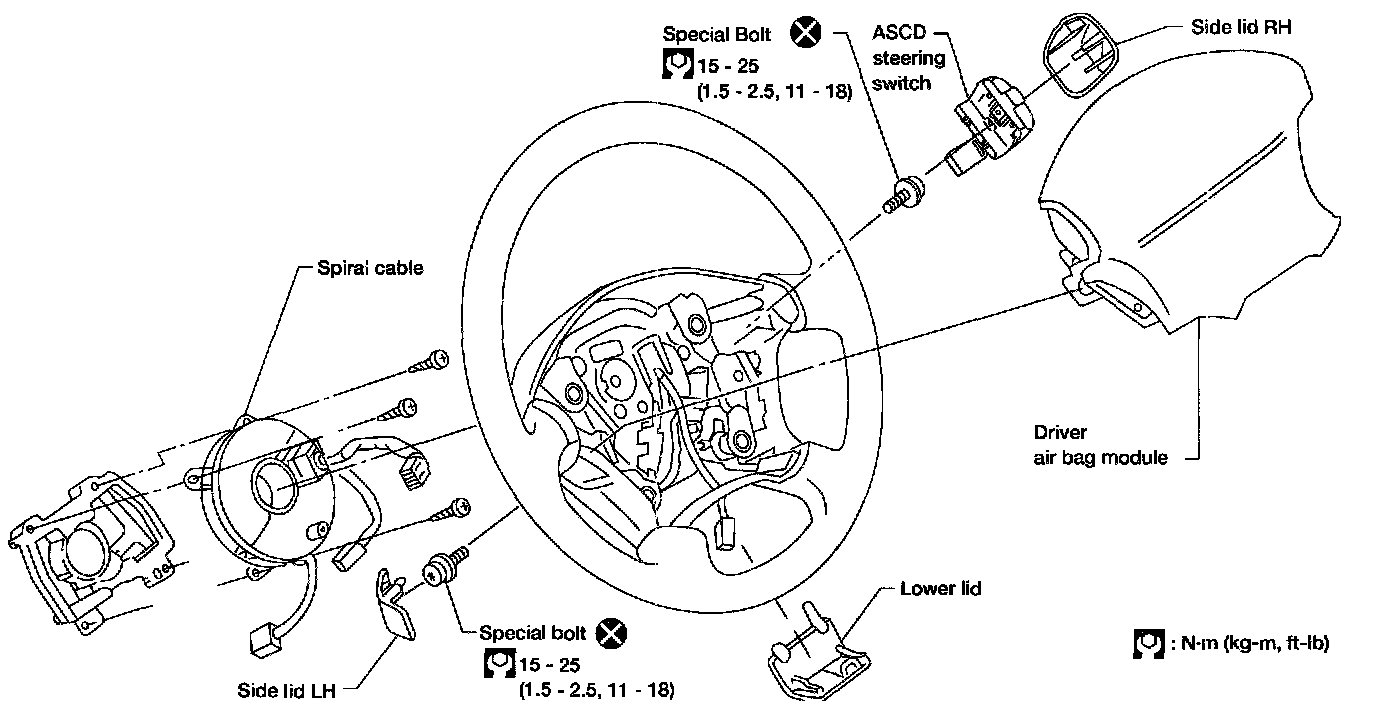 Special Bolt
15 - 25
(1.5 - 2.5, 11 - 18)

ASCD steering switch

Side lid RH

Spiral cable

Driver air bag module

Lower lid

Special bolt
15 - 25
(1.5 - 2.5, 11 - 18)

Side lid LH

: N·m (kg-m, ft-lb)