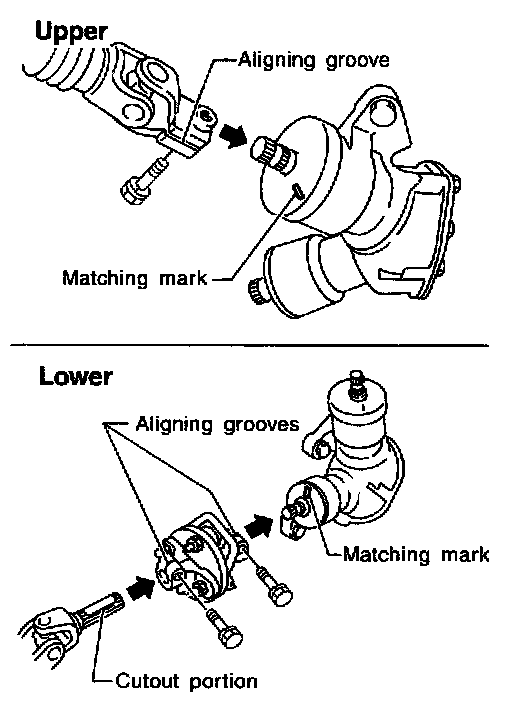 Upper

Aligning groove

Matching mark

Lower

Aligning grooves

Matching mark

Cutout portion