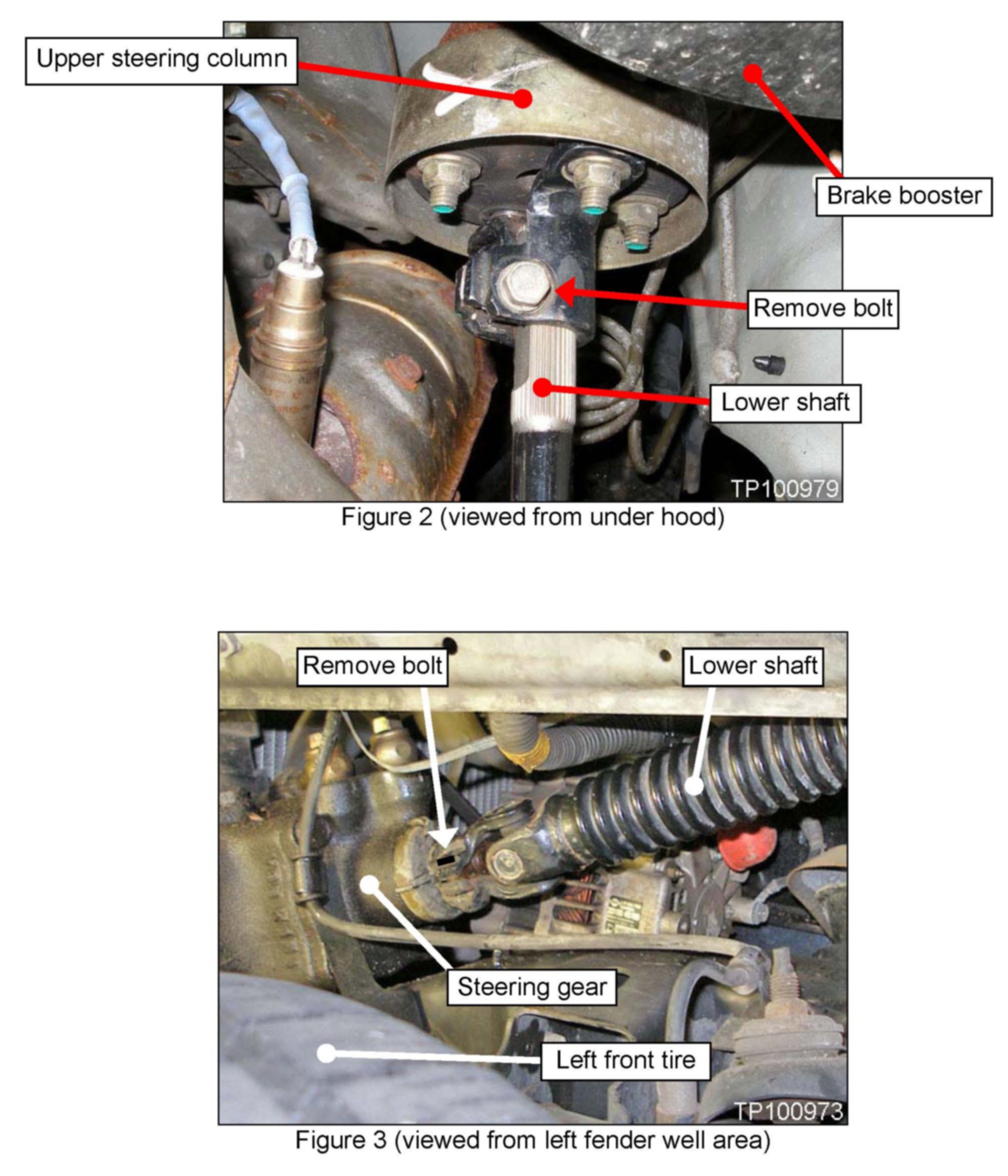 Upper steering column

Brake booster

Remove bolt

Lower shaft

TP100979

Figure 2 (viewed from under hood)

Remove bolt

Lower shaft

Steering gear

Left front tire

TP100973

Figure 3 (viewed from left fender well area)