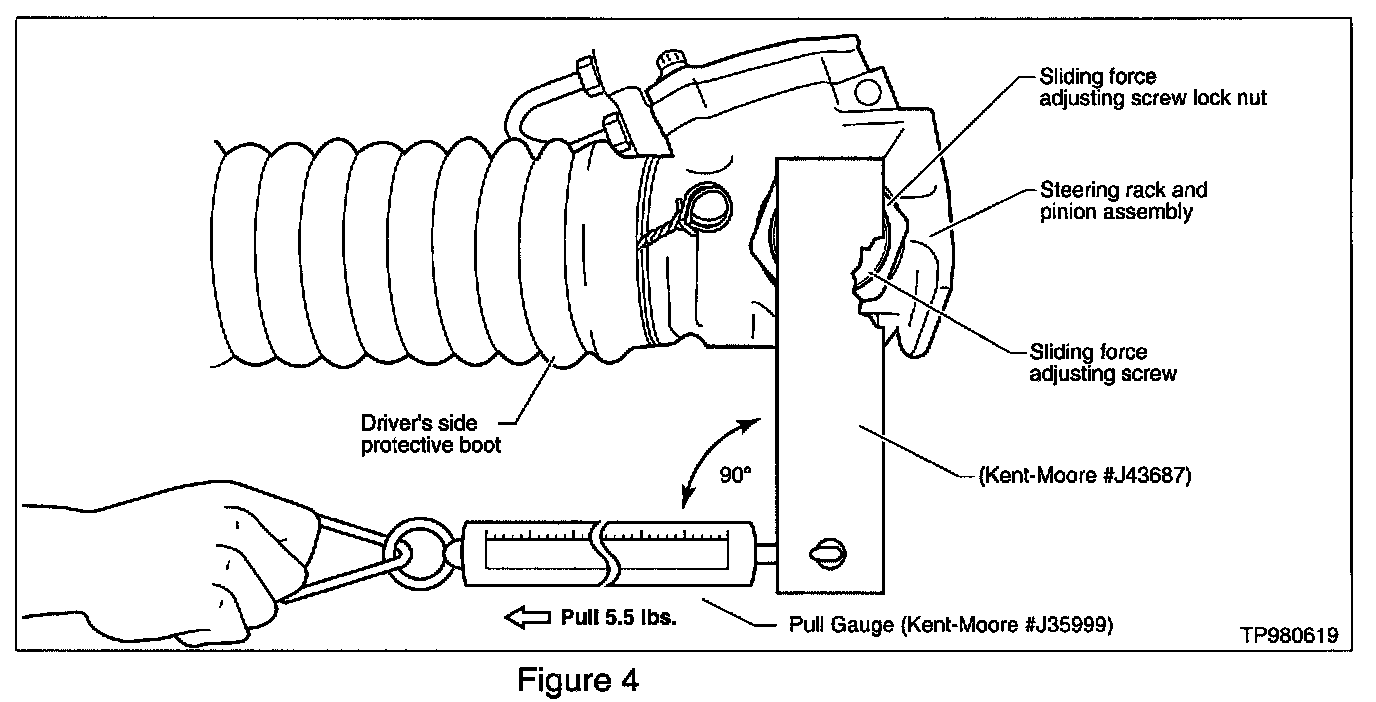 Sliding force adjusting screw lock nut

Steering rack and pinion assembly

Sliding force adjusting screw

Driver's side protective boot

90°

(Kent-Moore #J43687)

Pull 5.5 lbs.

Pull Gauge (Kent-Moore #J35999)

TP980619

Figure 4