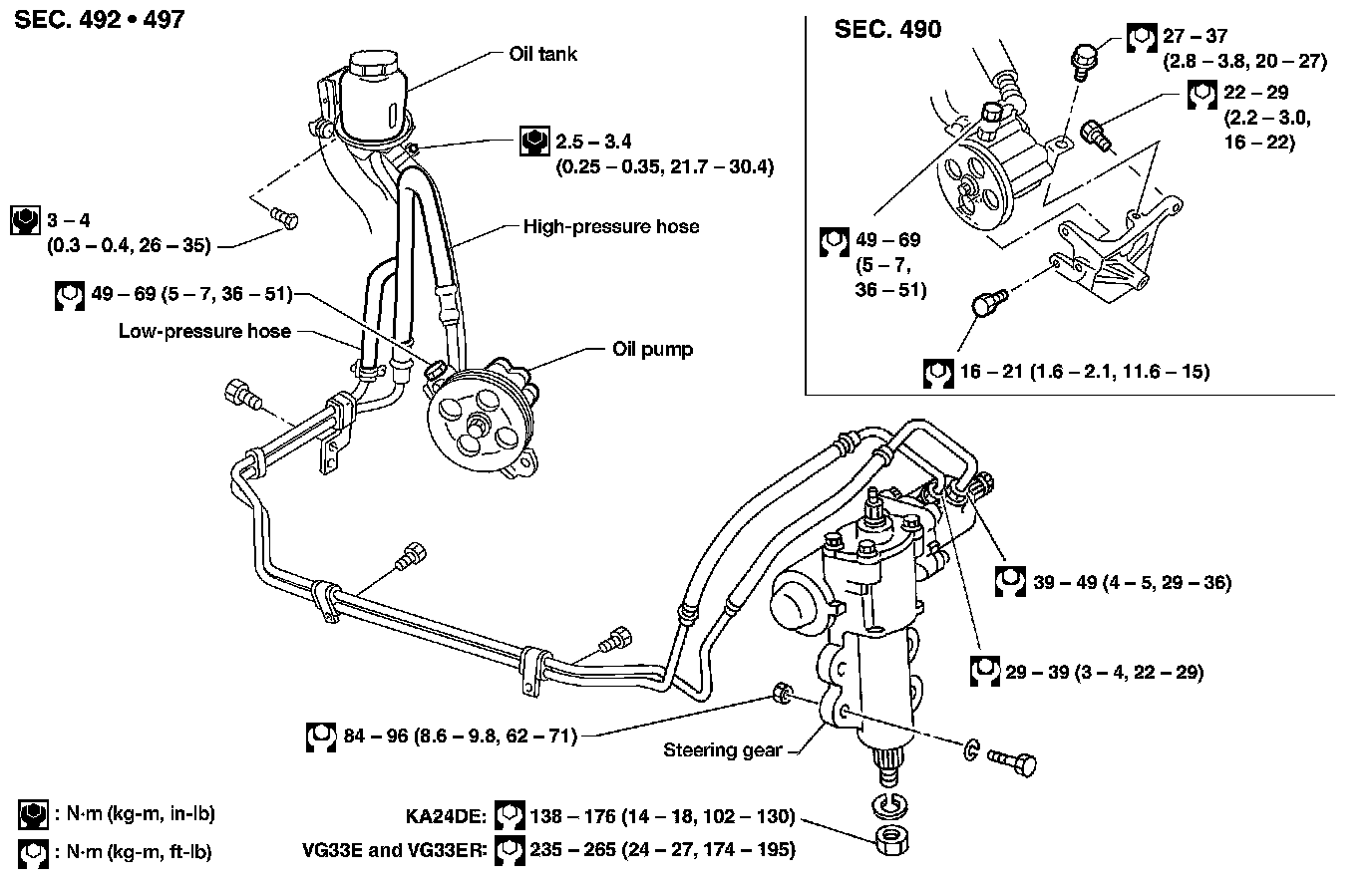 SEC. 492 • 497

Oil tank

2.5 – 3.4 (0.25 – 0.35, 21.7 – 30.4)

3 – 4 (0.3 – 0.4, 26 – 35)

High-pressure hose

49 – 69 (5 – 7, 36 – 51)

Low-pressure hose

Oil pump

SEC. 490

27 – 37 (2.8 – 3.8, 20 – 27)

22 – 29 (2.2 – 3.0, 16 – 22)

49 – 69 (5 – 7, 36 – 51)

16 – 21 (1.6 – 2.1, 11.6 – 15)

39 – 49 (4 – 5, 29 – 36)

29 – 39 (3 – 4, 22 – 29)

84 – 96 (8.6 – 9.8, 62 – 71)

Steering gear

: N·m (kg-m, in-lb)

: N·m (kg-m, ft-lb)

KA24DE: 138 – 176 (14 – 18, 102 – 130)

VG33E and VG33ER: 235 – 265 (24 – 27, 174 – 195)